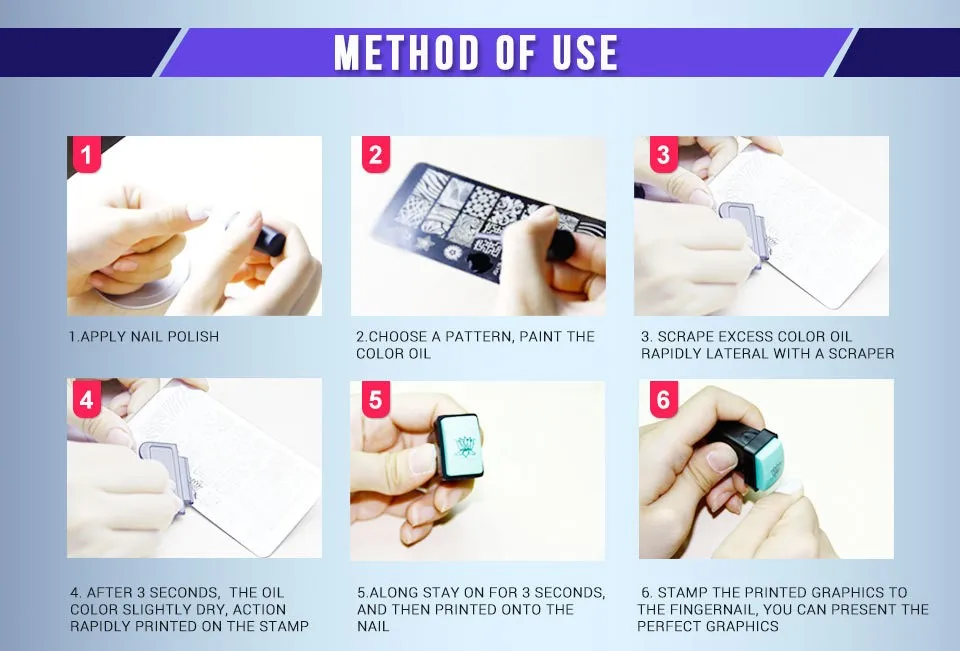 METHOD OF USE

1

1.APPLY NAIL POLISH

2

2.CHOOSE A PATTERN, PAINT THE COLOR OIL

3

3. SCRAPE EXCESS COLOR OIL RAPIDLY LATERAL WITH A SCRAPER

4

4. AFTER 3 SECONDS, THE OIL COLOR SLIGHTLY DRY, ACTION RAPIDLY PRINTED ON THE STAMP

5

5.ALONG STAY ON FOR 3 SECONDS, AND THEN PRINTED ONTO THE NAIL

6

6. STAMP THE PRINTED GRAPHICS TO THE FINGERNAIL, YOU CAN PRESENT THE PERFECT GRAPHICS