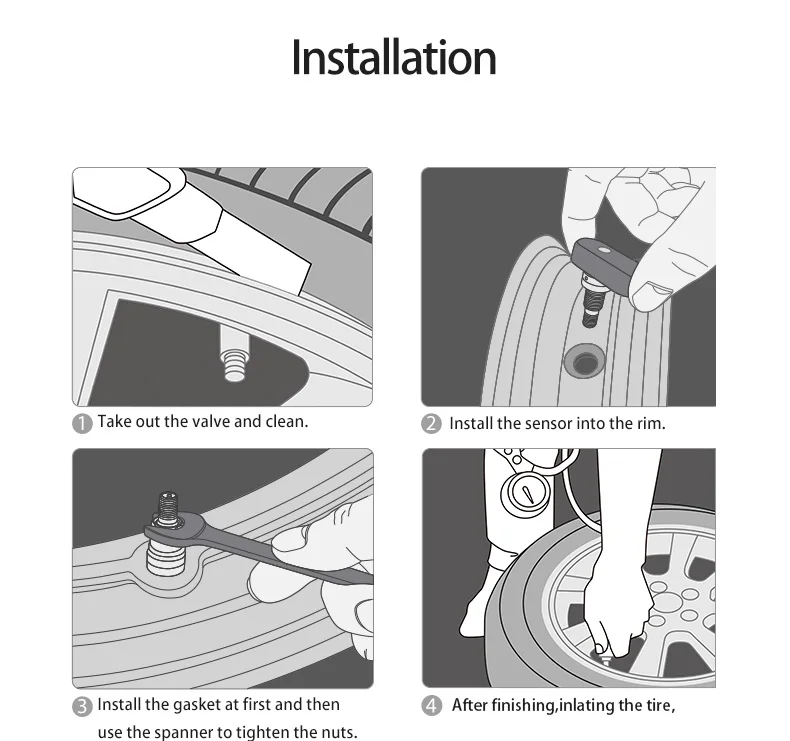 Installation

1 Take out the valve and clean.

2 Install the sensor into the rim.

3 Install the gasket at first and then use the spanner to tighten the nuts.

4 After finishing,inlating the tire,