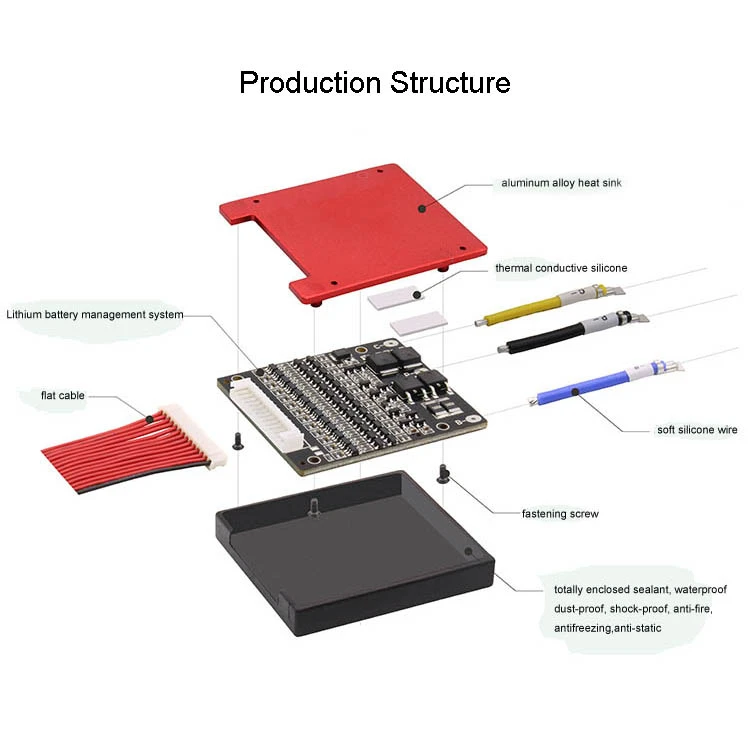 Production Structure

aluminum alloy heat sink

thermal conductive silicone

Lithium battery management system

flat cable

soft silicone wire

fastening screw

totally enclosed sealant, waterproof dust-proof, shock-proof, anti-fire, antifreezing,anti-static