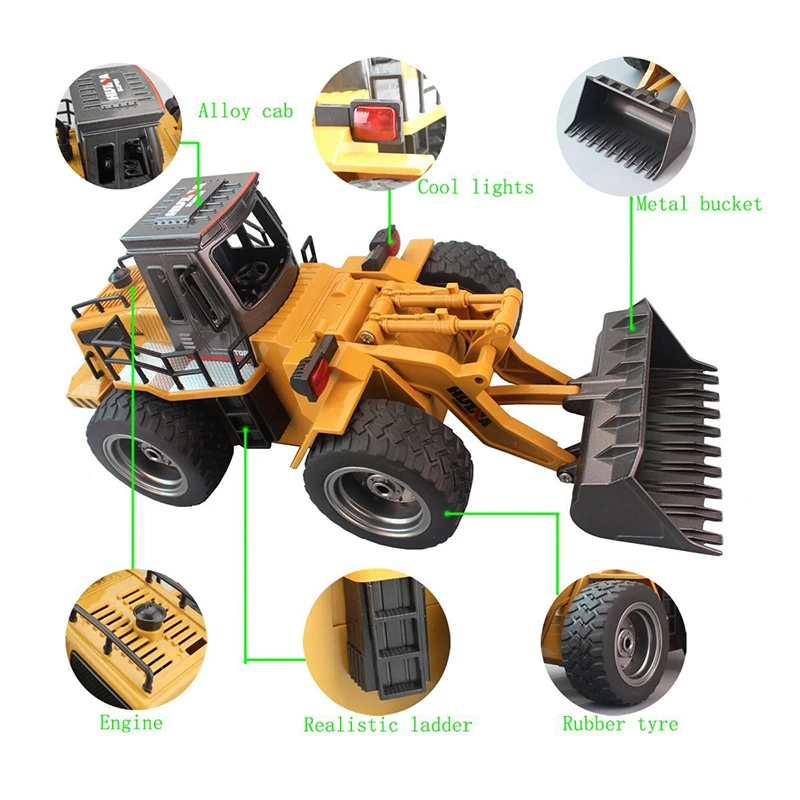 Alloy cab

Cool lights

Metal bucket

HUINA

Engine

Realistic ladder

Rubber tyre