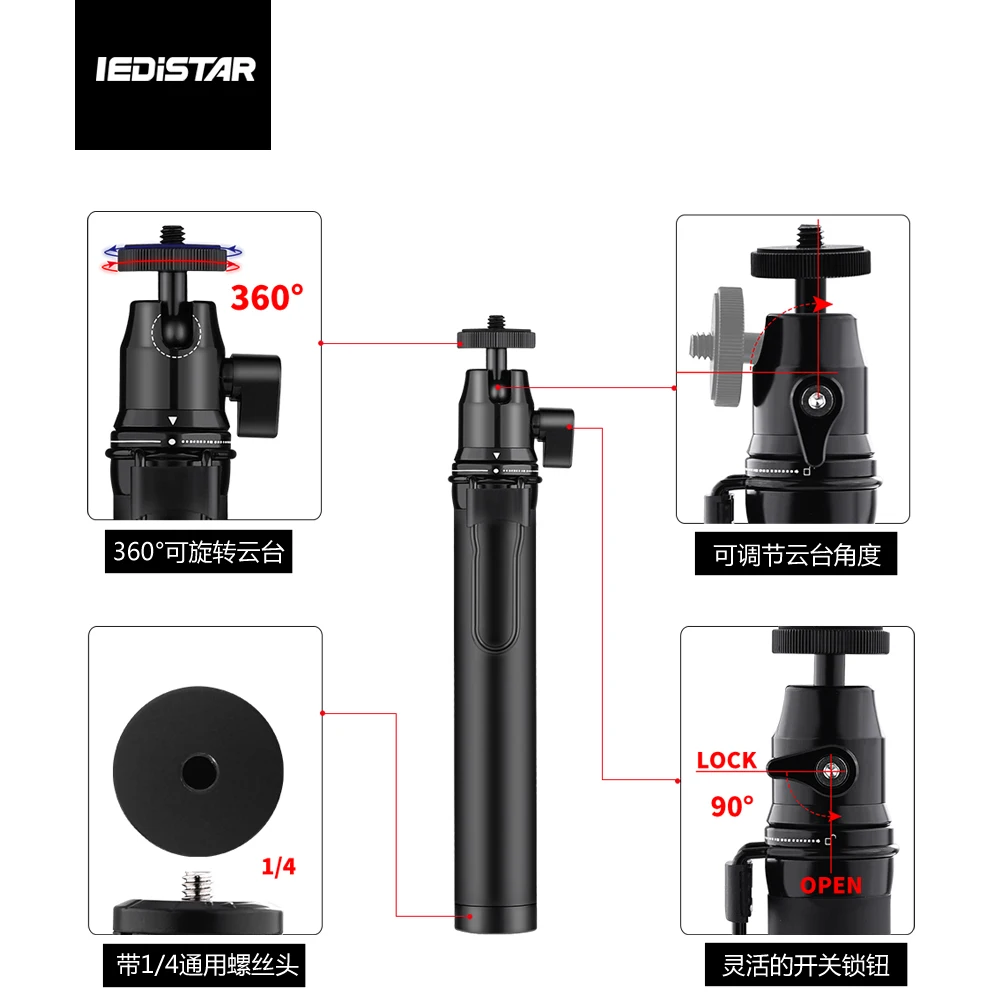 IEDiSTAR

360°

360°可旋转云台

可调节云台角度

1/4

带1/4通用螺丝头

LOCK

90°

OPEN

灵活的开关锁钮