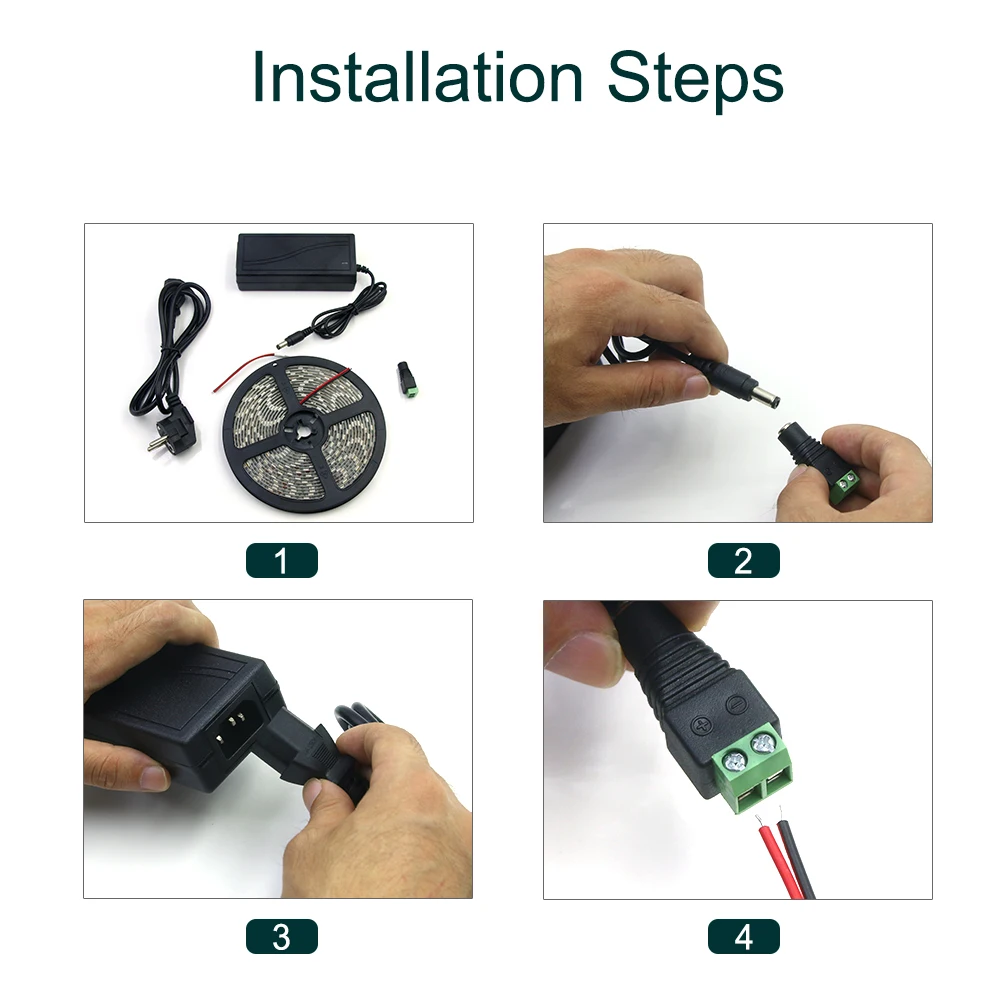 Installation Steps

1

2

3

4