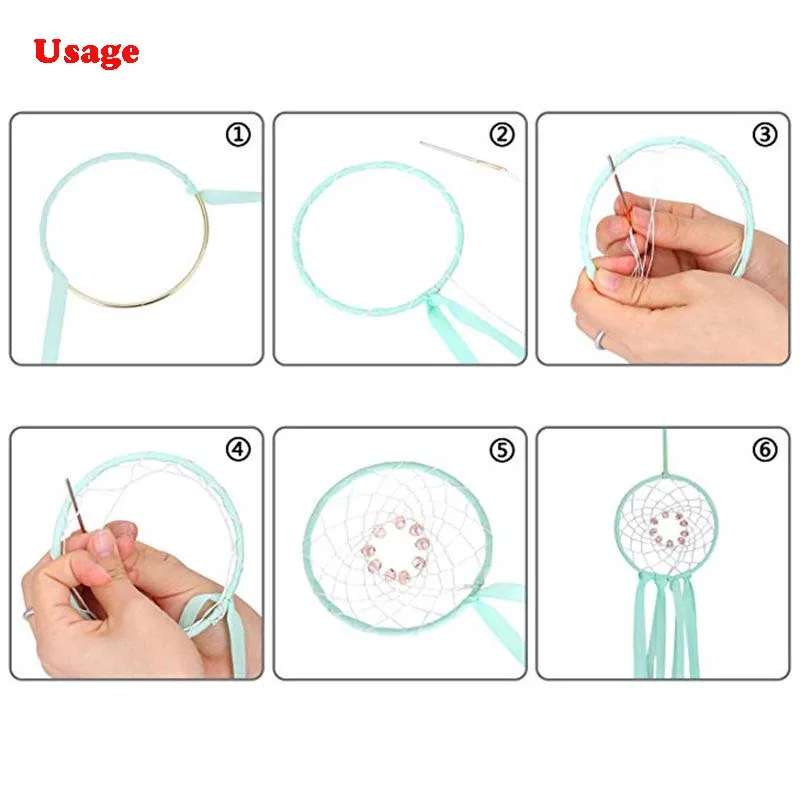 Usage

①

②

③

④

⑤

⑥