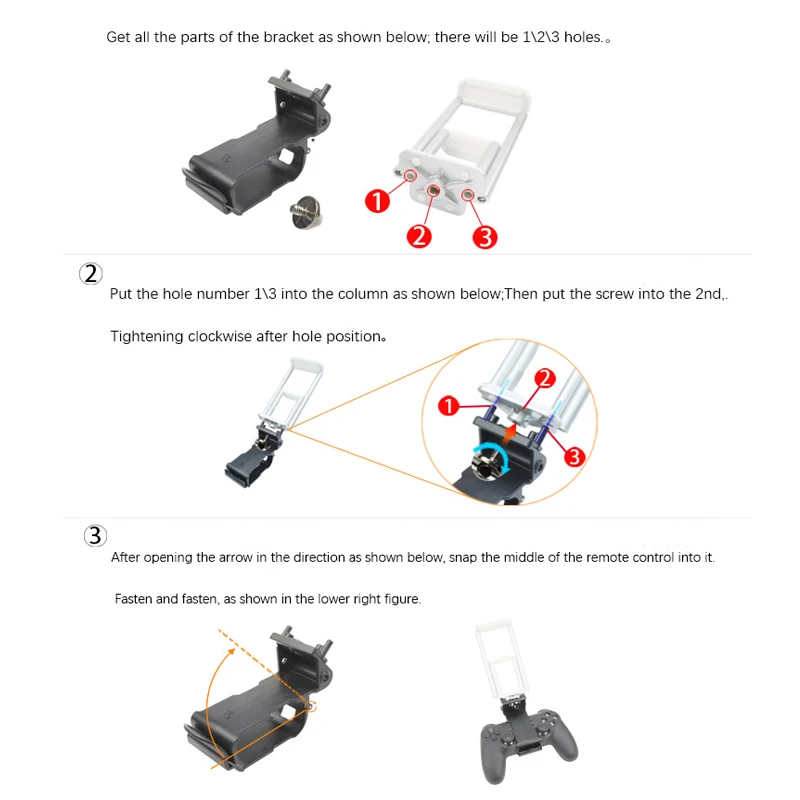 Get all the parts of the bracket as shown below; there will be 1\2\3 holes.。

1
2
3

②

Put the hole number 1\3 into the column as shown below;Then put the screw into the 2nd,.

Tightening clockwise after hole position。

1
2
3

③

After opening the arrow in the direction as shown below, snap the middle of the remote control into it.

Fasten and fasten, as shown in the lower right figure.