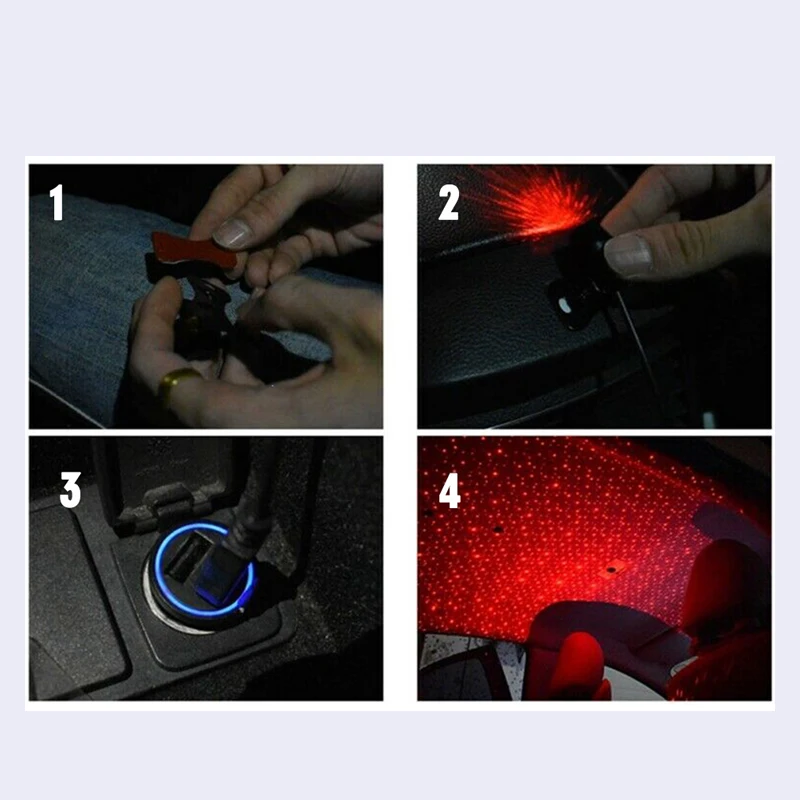 1

2

3

4