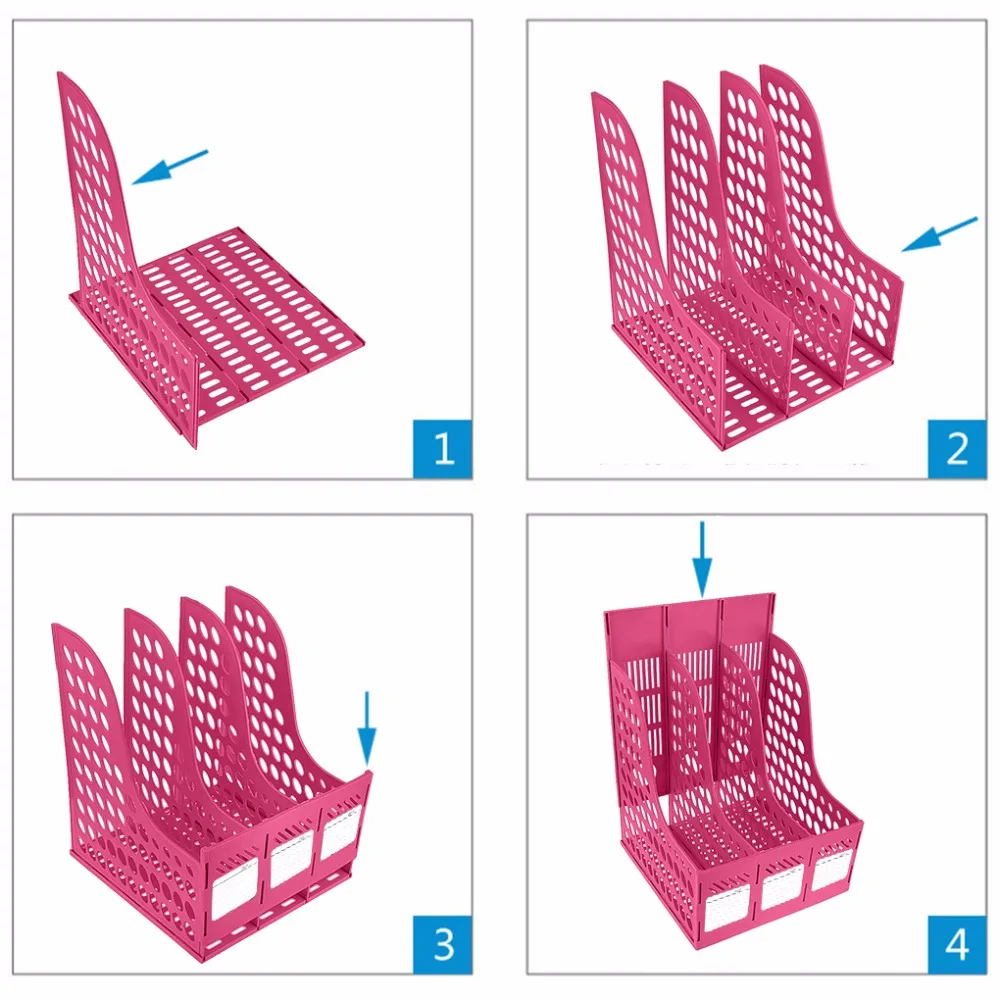 1

2

3

4