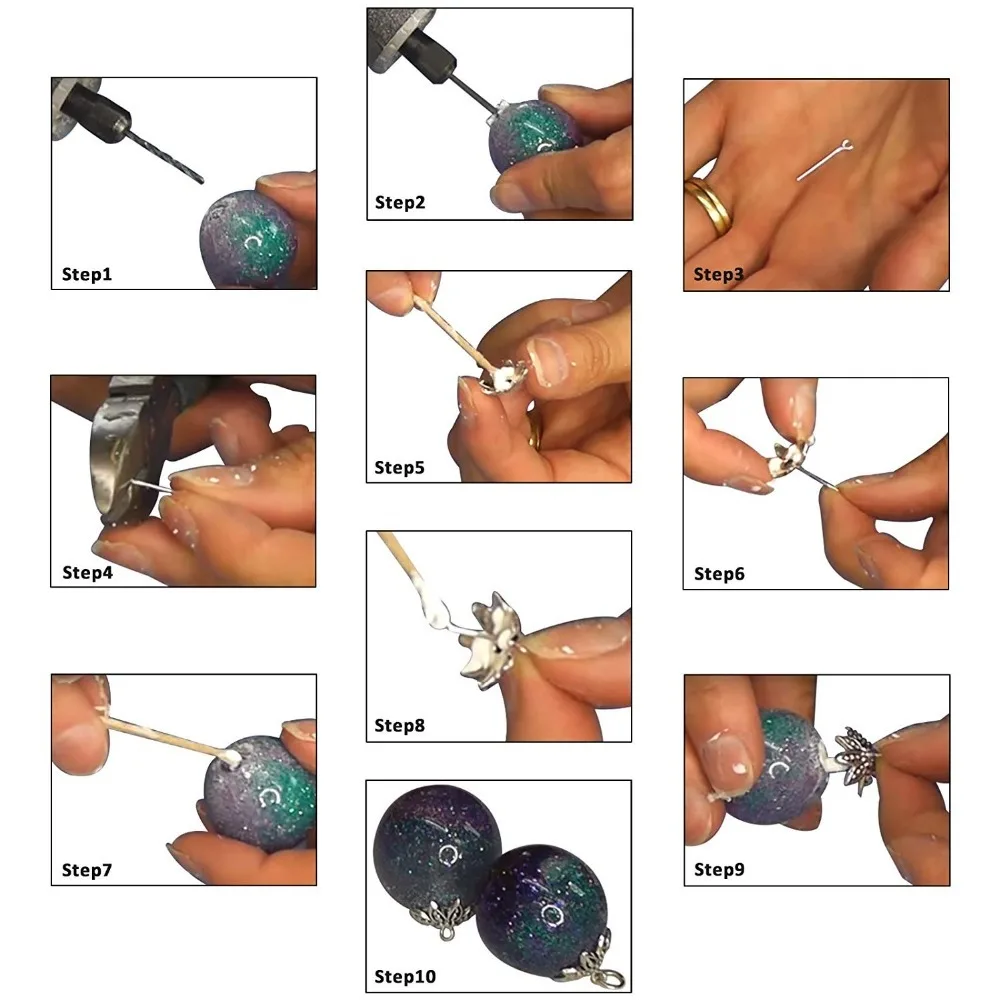 Step1

Step2

Step3

Step4

Step5

Step6

Step7

Step8

Step9

Step10