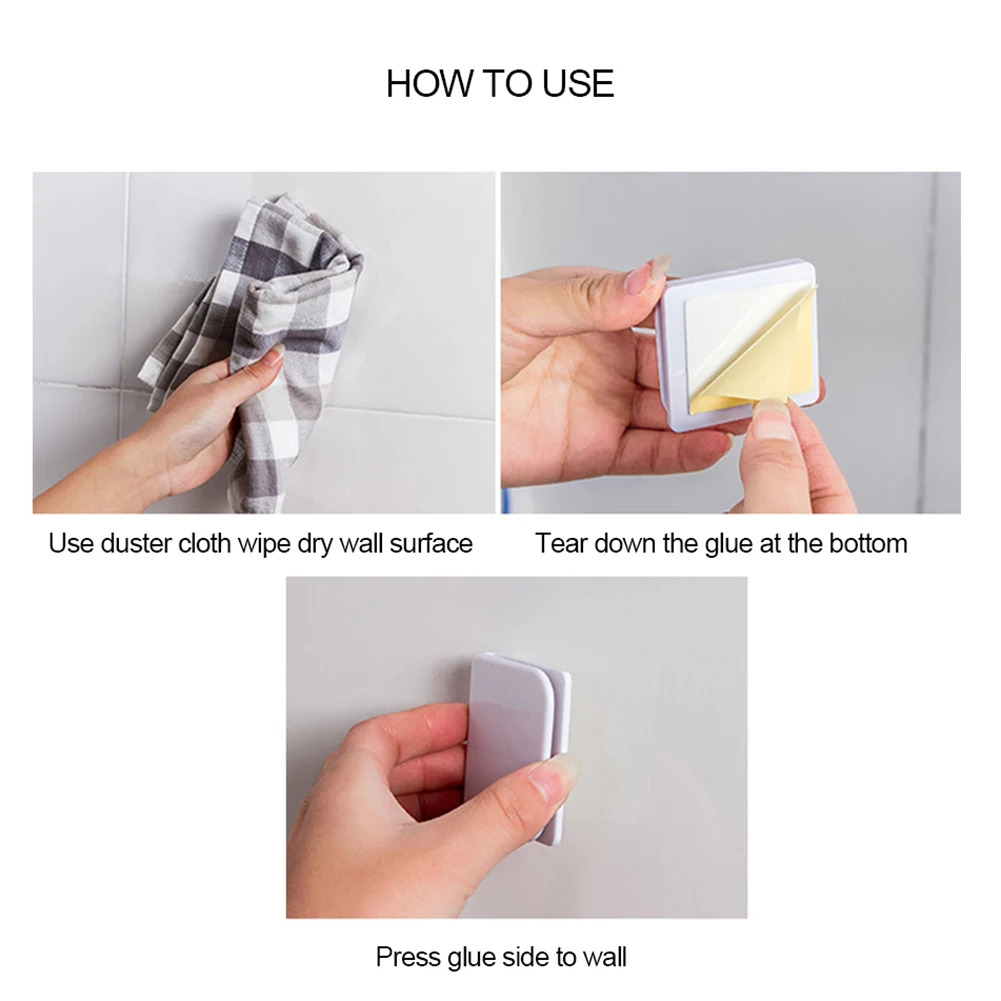 HOW TO USE

Use duster cloth wipe dry wall surface

Tear down the glue at the bottom

Press glue side to wall