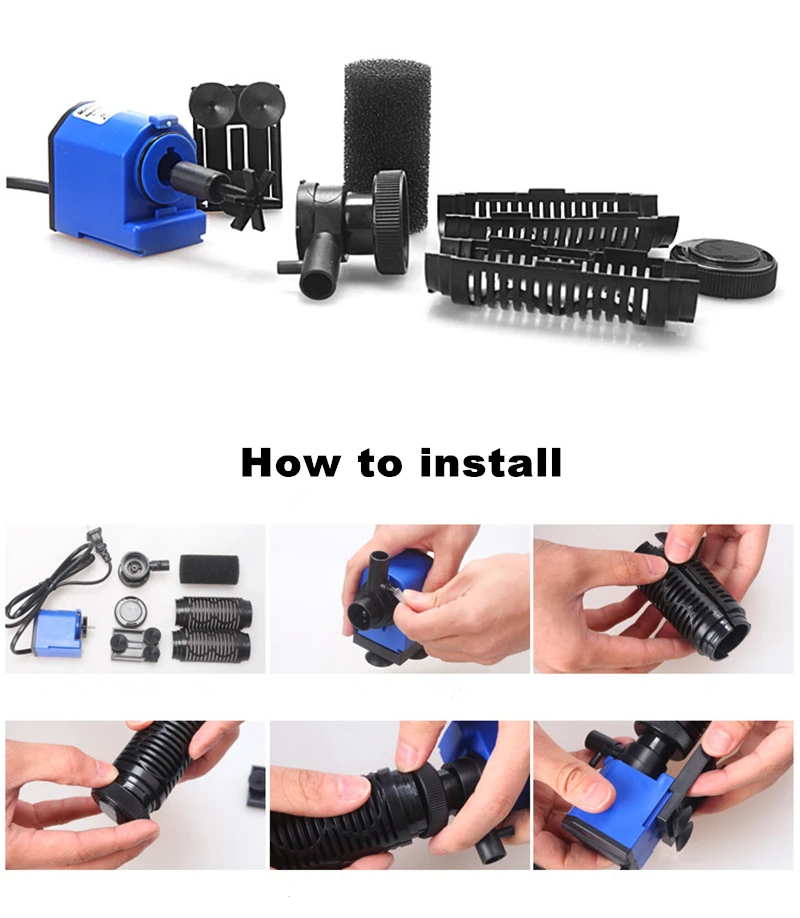 How to install