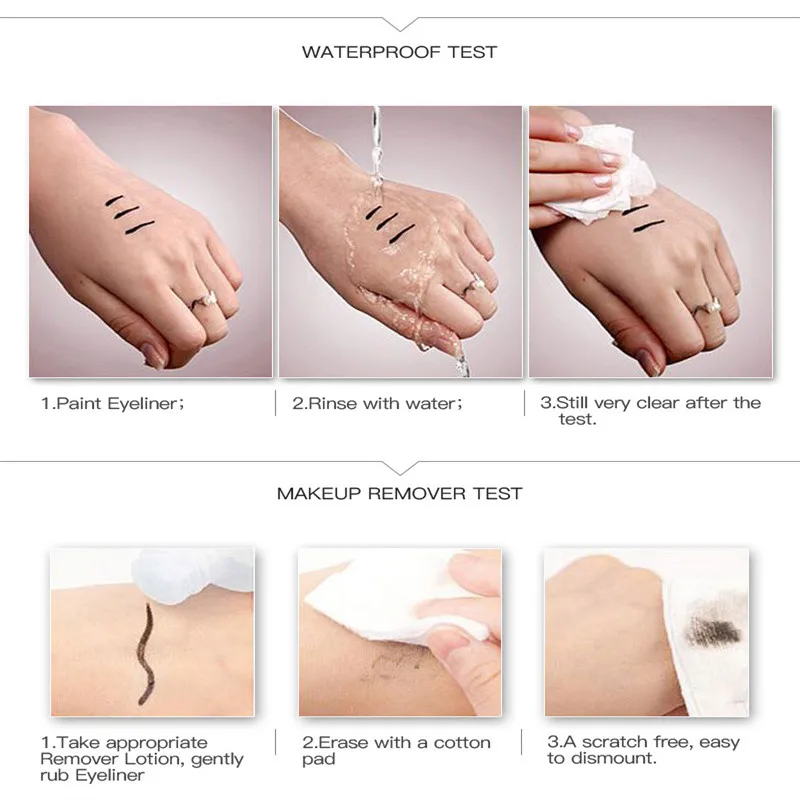 WATERPROOF TEST

1.Paint Eyeliner;

2.Rinse with water;

3.Still very clear after the test.

MAKEUP REMOVER TEST

1.Take appropriate Remover Lotion, gently rub Eyeliner

2.Erase with a cotton pad

3.A scratch free, easy to dismount.