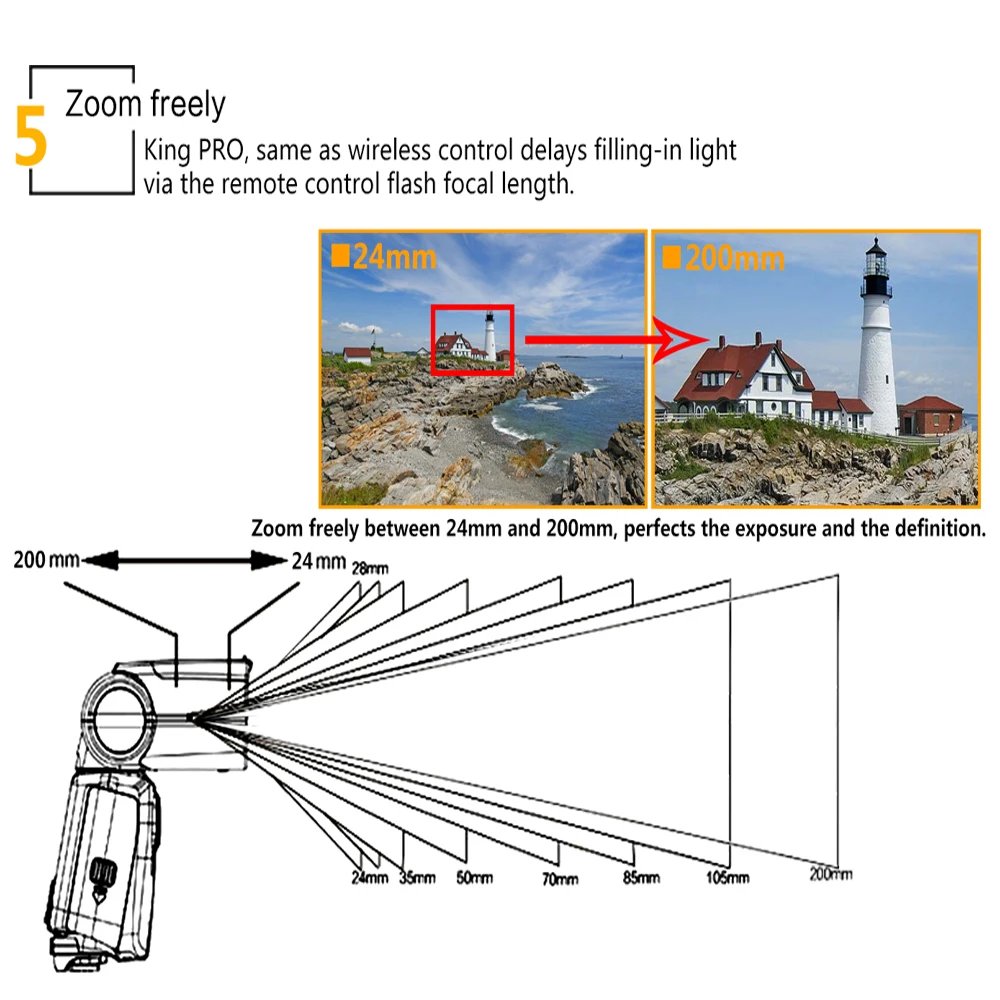 5 Zoom freely
King PRO, same as wireless control delays filling-in light via the remote control flash focal length.

24mm

200mm

Zoom freely between 24mm and 200mm, perfects the exposure and the definition.

200 mm

24 mm

28mm

24mm 35mm 50mm 70mm 85mm 105mm 200mm