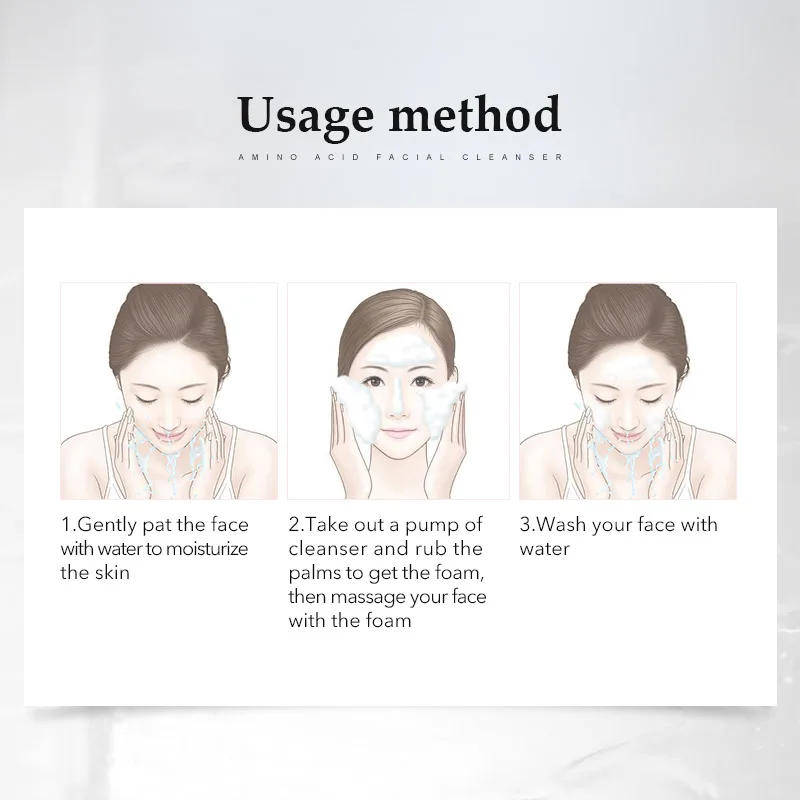 Usage method

AMINO ACID FACIAL CLEANSER

1.Gently pat the face with water to moisturize the skin

2.Take out a pump of cleanser and rub the palms to get the foam, then massage your face with the foam

3.Wash your face with water