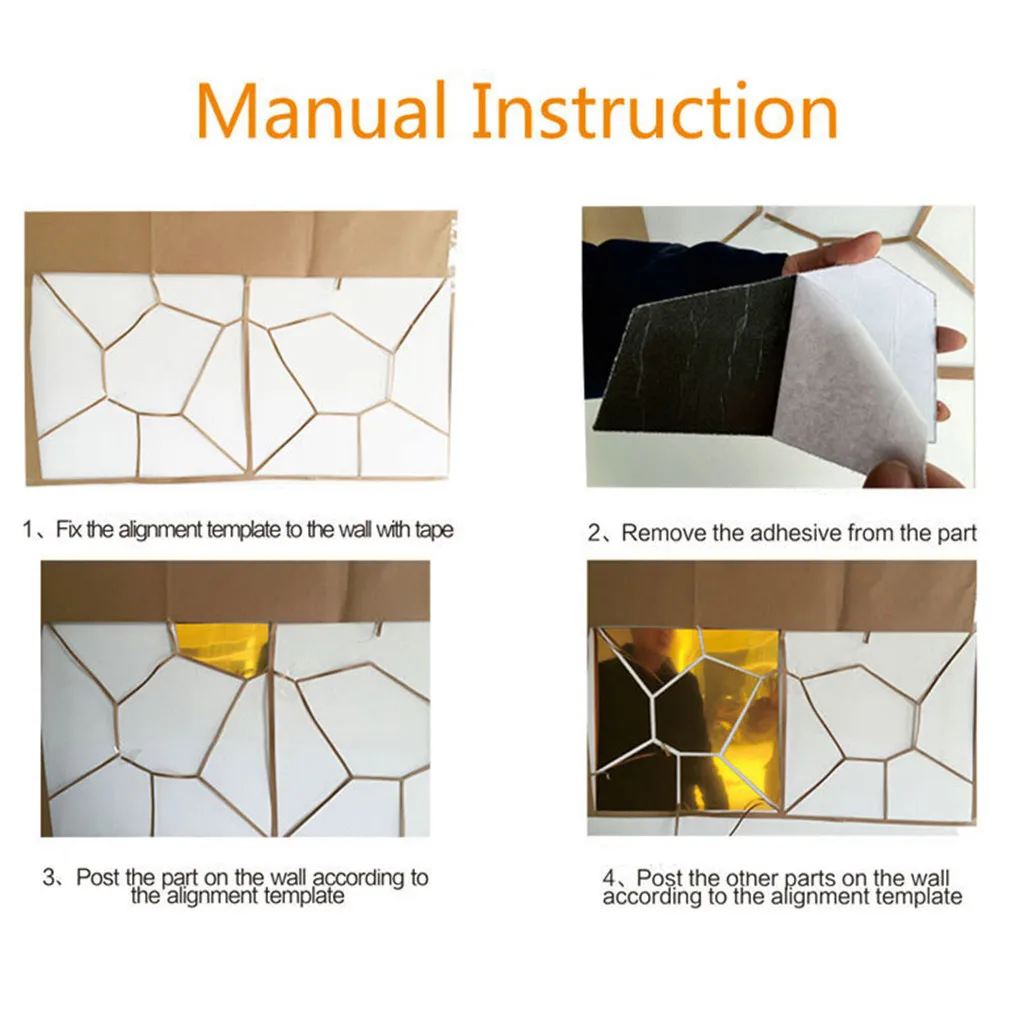 Manual Instruction

1、Fix the alignment template to the wall with tape

2、Remove the adhesive from the part

3、Post the part on the wall according to the alignment template

4、Post the other parts on the wall according to the alignment template