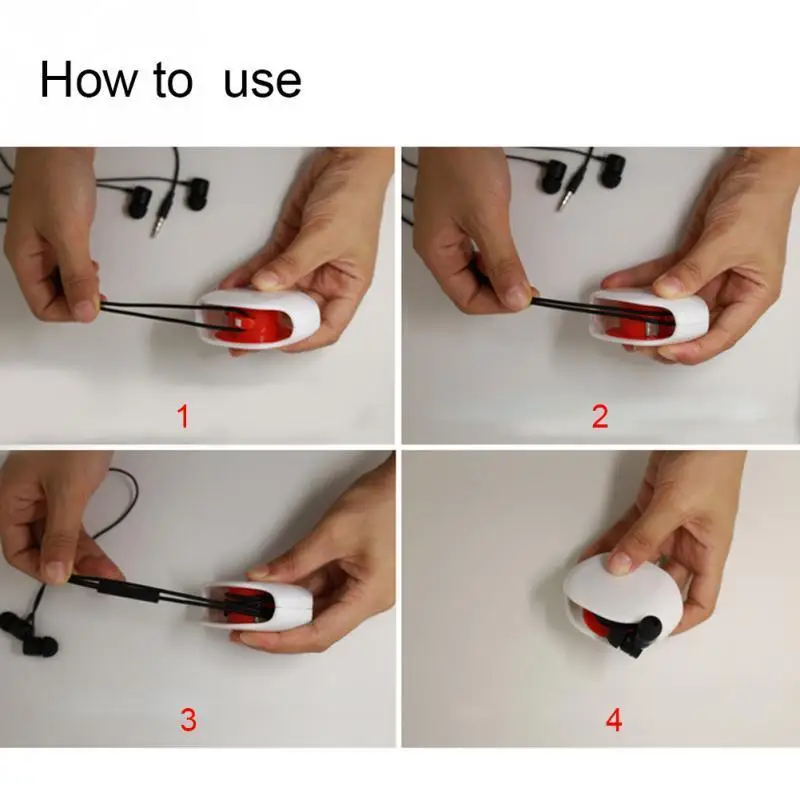 How to use

1

2

3

4