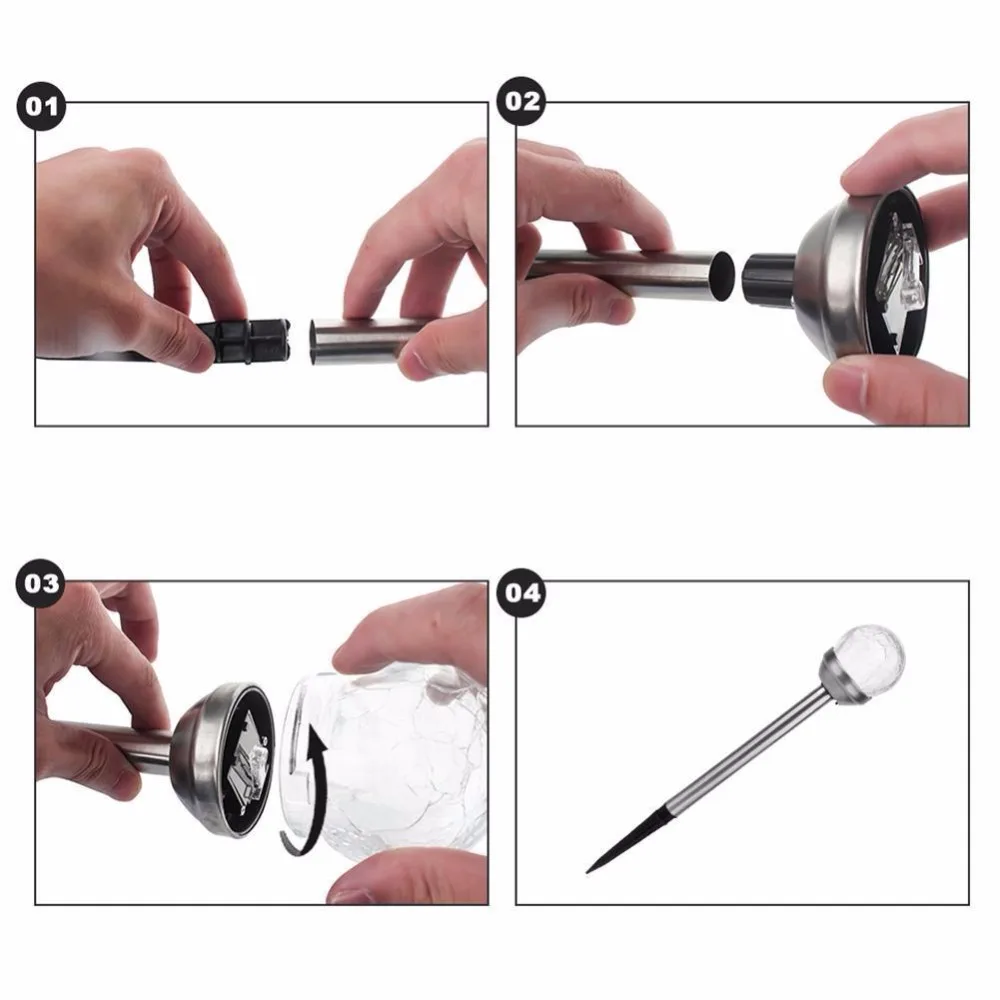 01

02

03

04