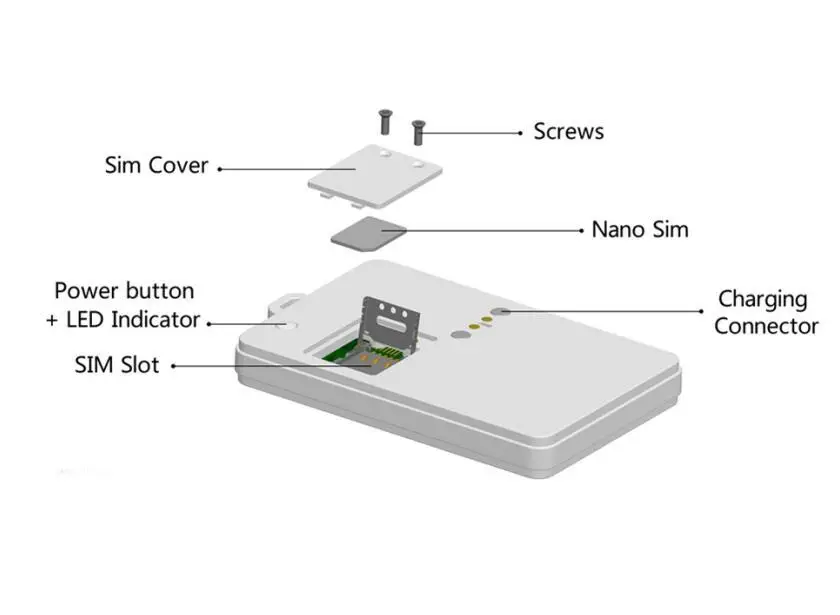 Screws

Sim Cover

Nano Sim

Power button
+ LED Indicator

Charging
Connector

SIM Slot