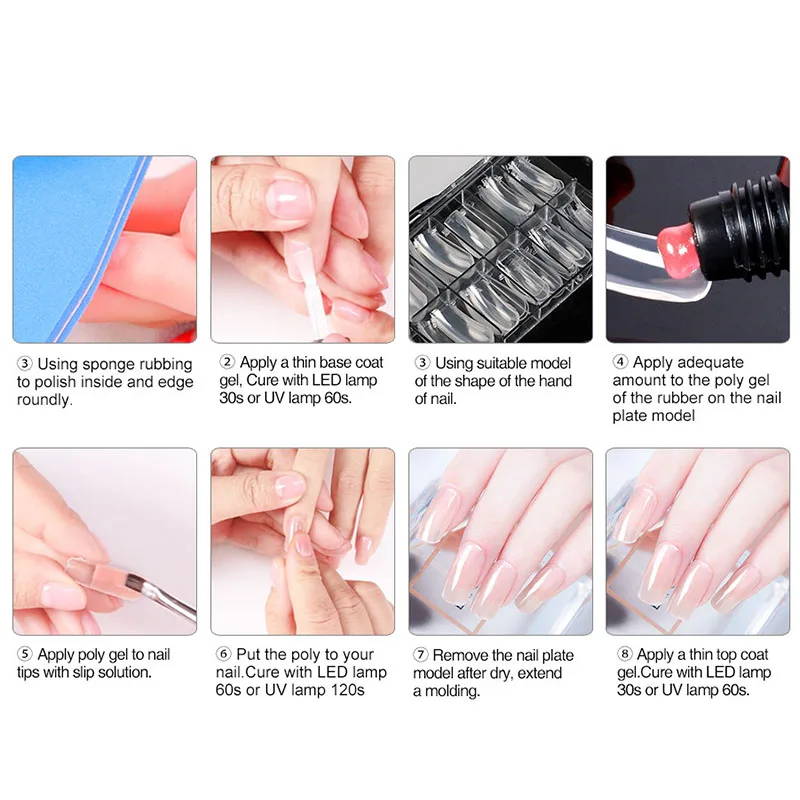 ③ Using sponge rubbing to polish inside and edge roundly.

② Apply a thin base coat gel, Cure with LED lamp 30s or UV lamp 60s.

③ Using suitable model of the shape of the hand of nail.

④ Apply adequate amount to the poly gel of the rubber on the nail plate model

⑤ Apply poly gel to nail tips with slip solution.

⑥ Put the poly to your nail.Cure with LED lamp 60s or UV lamp 120s

⑦ Remove the nail plate model after dry, extend a molding.

⑧ Apply a thin top coat gel.Cure with LED lamp 30s or UV lamp 60s.