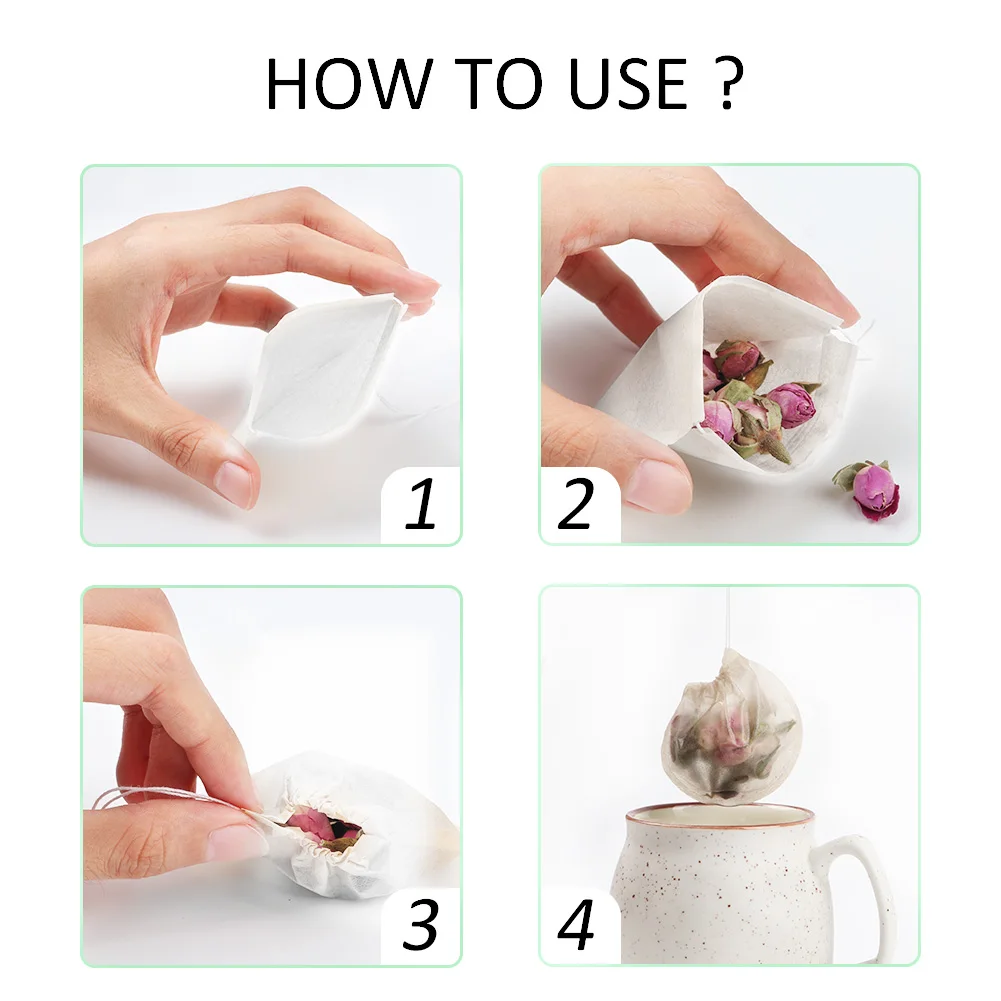 HOW TO USE ?

1

2

3

4