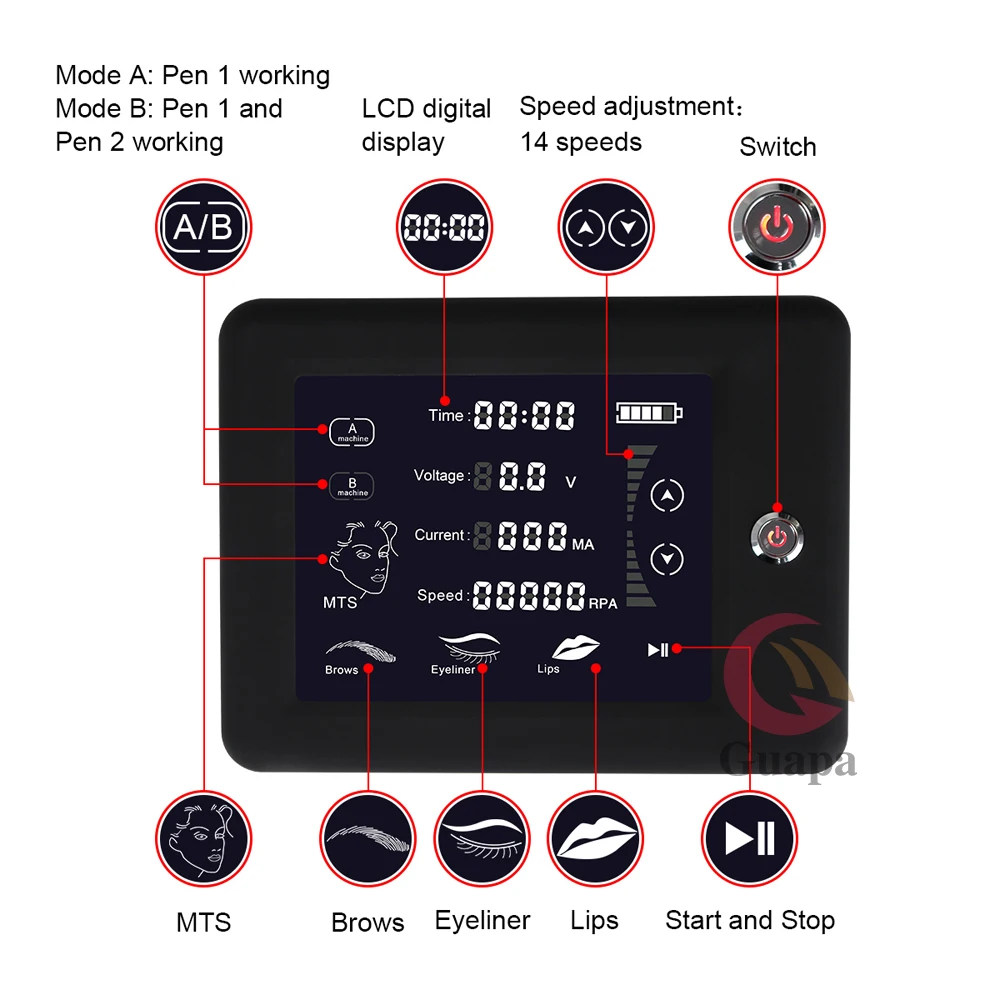 Mode A: Pen 1 working
Mode B: Pen 1 and Pen 2 working

LCD digital display

Speed adjustment:
14 speeds

Switch

A/B

00:00

A machine

B machine

MTS

Time : 00:00

Voltage : 0.0 V

Current : 000 MA

Speed : 00000 RPA

Brows

Eyeliner

Lips

Guapa

MTS

Brows

Eyeliner

Lips

Start and Stop