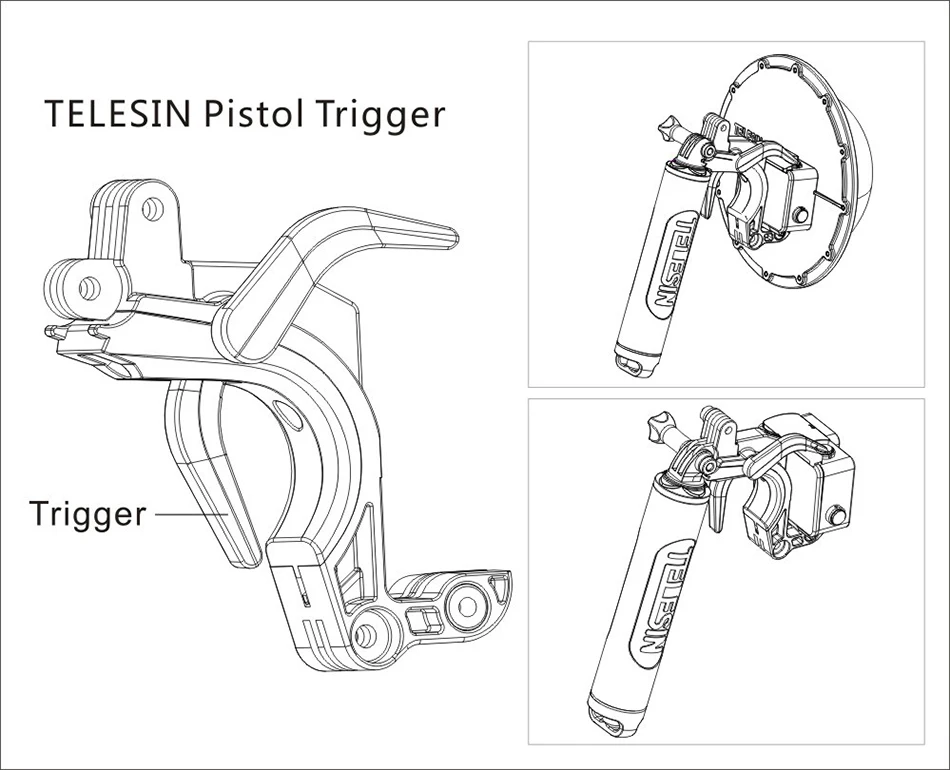 TELESIN Pistol Trigger

Trigger

TELESIN

TELESIN