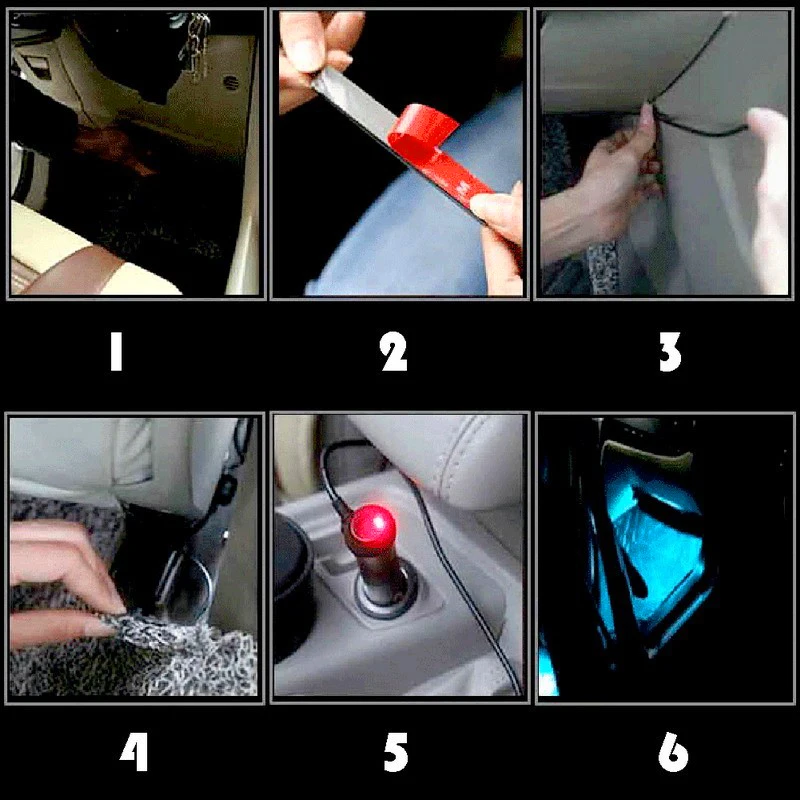 1

2

3

4

5

6