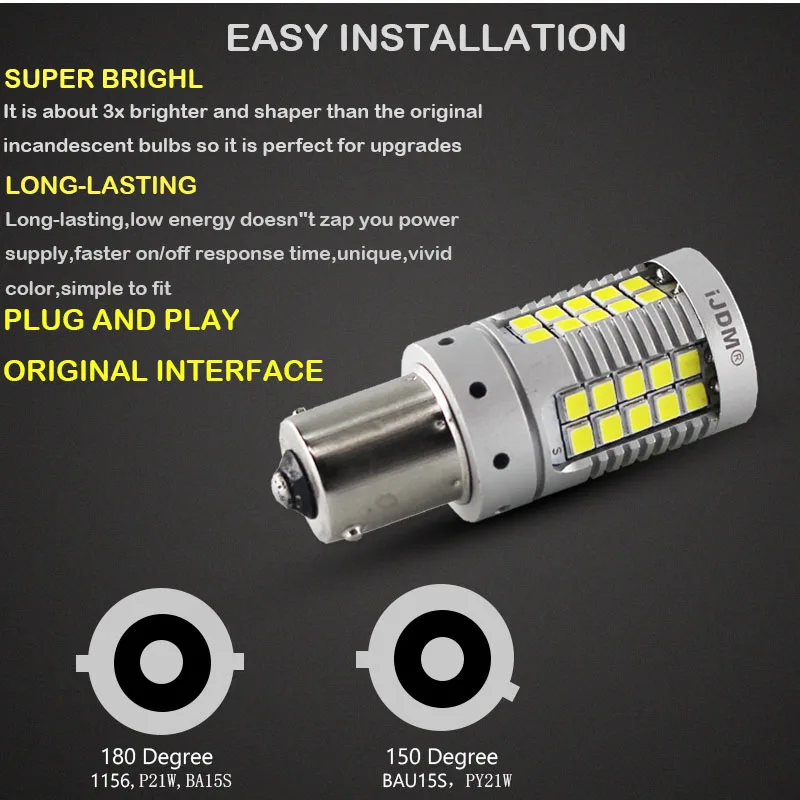 EASY INSTALLATION

SUPER BRIGHL

It is about 3x brighter and shaper than the original incandescent bulbs so it is perfect for upgrades

LONG-LASTING

Long-lasting,low energy doesn"t zap you power supply,faster on/off response time,unique,vivid color,simple to fit

PLUG AND PLAY

ORIGINAL INTERFACE

iJDM®

S

180 Degree
1156, P21W, BA15S

150 Degree
BAU15S, PY21W