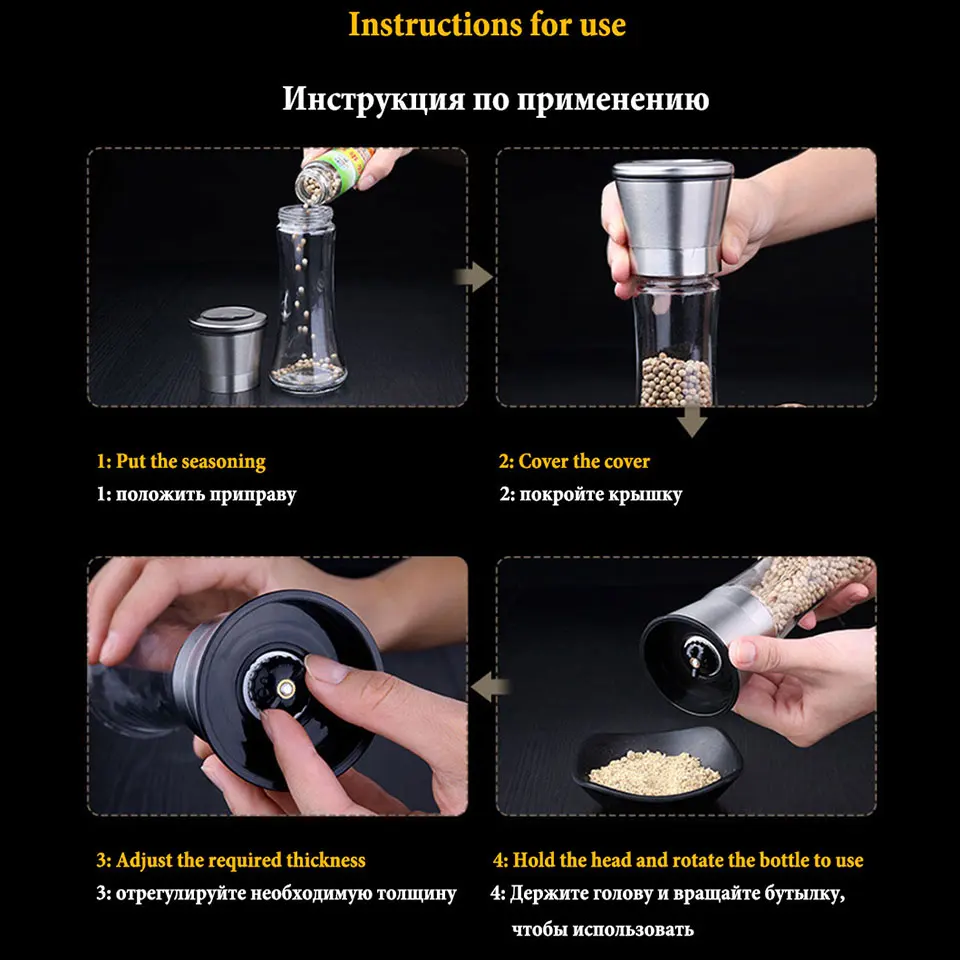 Instructions for use

Инструкция по применению

1: Put the seasoning

1: положить приправу

2: Cover the cover

2: покройте крышку

3: Adjust the required thickness

3: отрегулируйте необходимую толщину

4: Hold the head and rotate the bottle to use

4: Держите голову и вращайте бутылку, чтобы использовать