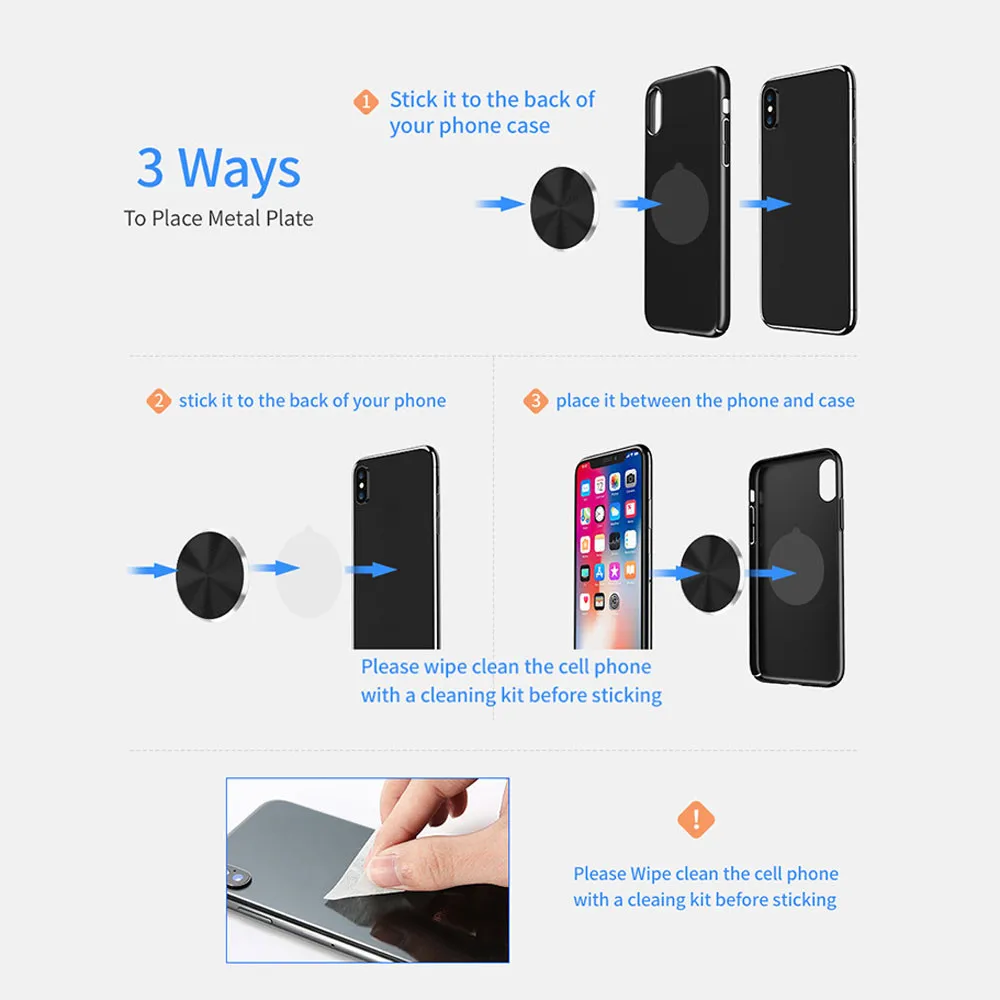 3 Ways
To Place Metal Plate

1 Stick it to the back of your phone case

2 stick it to the back of your phone

3 place it between the phone and case

Please wipe clean the cell phone with a cleaning kit before sticking

!

Please Wipe clean the cell phone with a cleaing kit before sticking