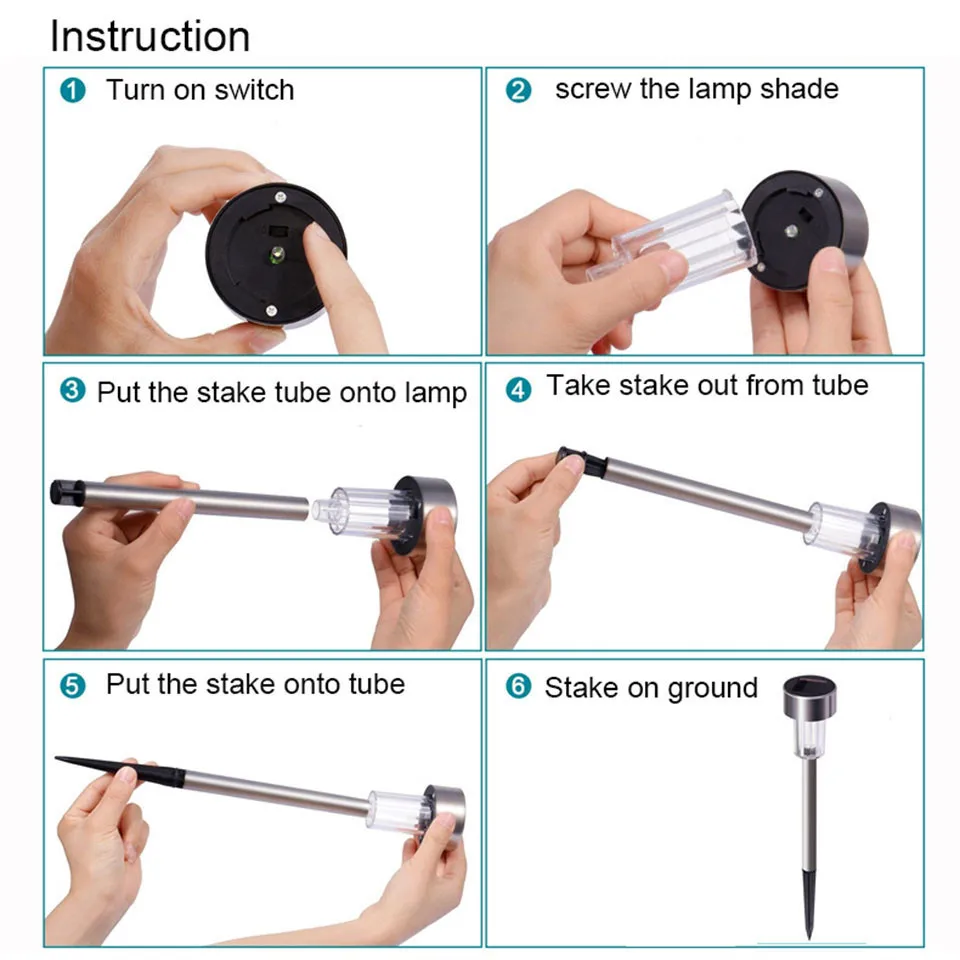 Instruction

1 Turn on switch

2 screw the lamp shade

3 Put the stake tube onto lamp

4 Take stake out from tube

5 Put the stake onto tube

6 Stake on ground