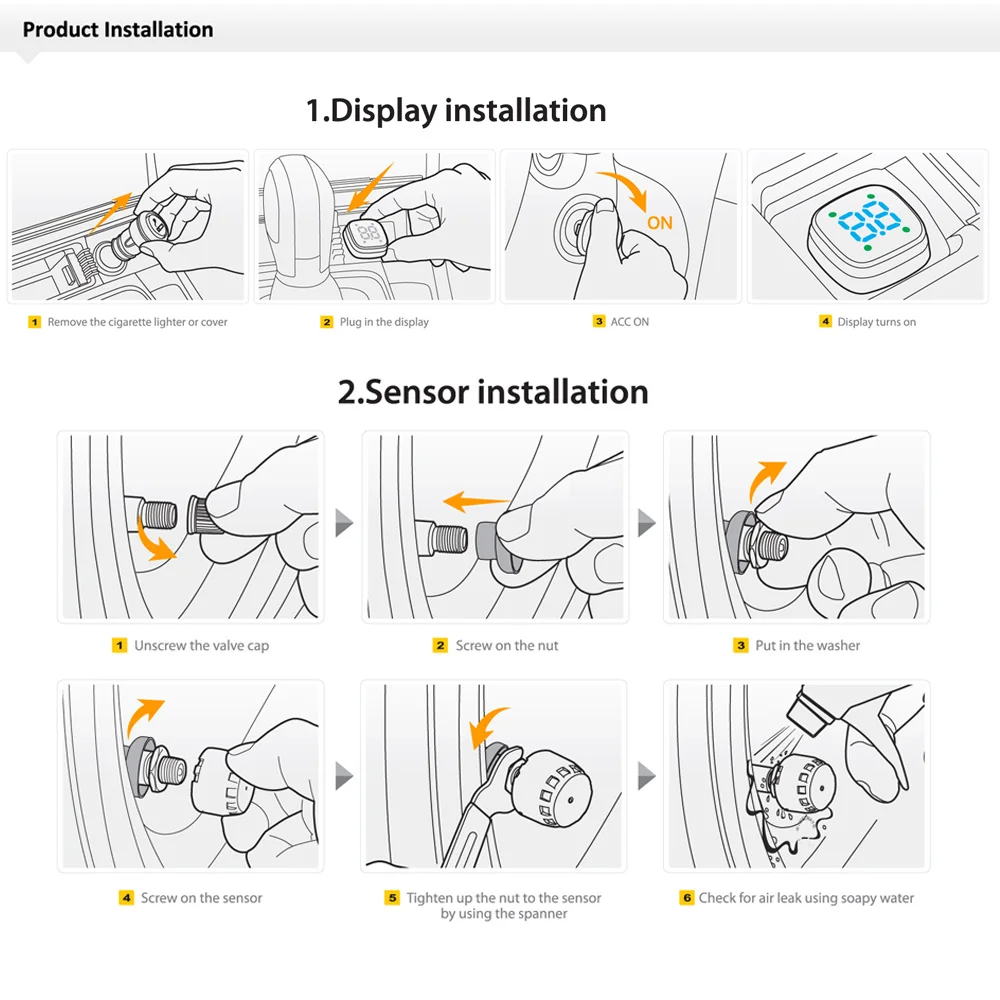 Product Installation

1.Display installation

ON

1 Remove the cigarette lighter or cover

2 Plug in the display

3 ACC ON

4 Display turns on

2.Sensor installation

1 Unscrew the valve cap

2 Screw on the nut

3 Put in the washer

4 Screw on the sensor

5 Tighten up the nut to the sensor by using the spanner

6 Check for air leak using soapy water