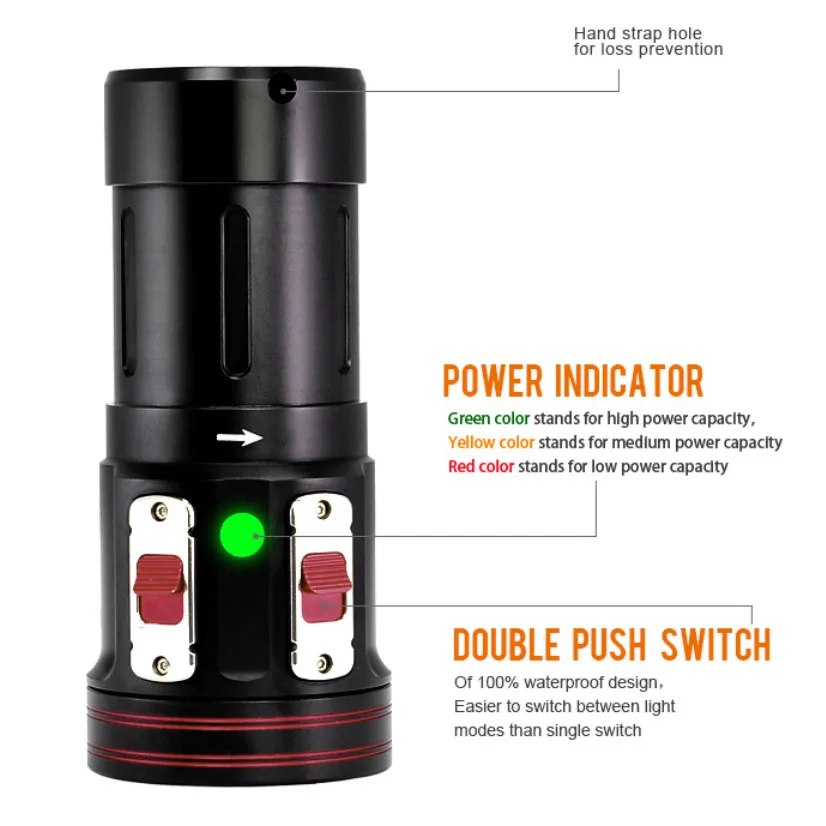 Hand strap hole
for loss prevention

POWER INDICATOR

Green color stands for high power capacity,
Yellow color stands for medium power capacity
Red color stands for low power capacity

DOUBLE PUSH SWITCH

Of 100% waterproof design,
Easier to switch between light modes than single switch