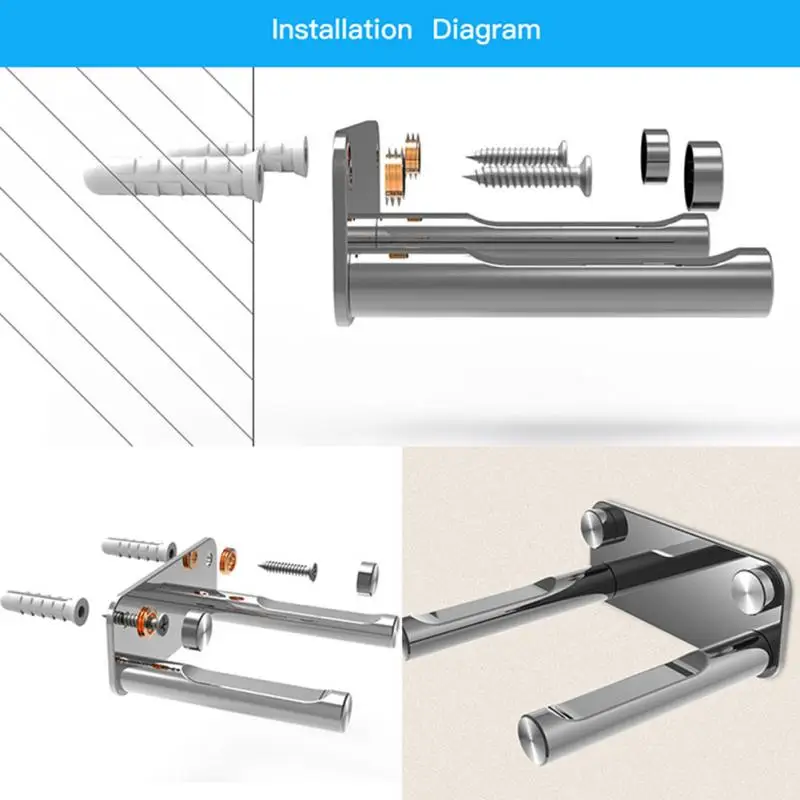 Installation Diagram