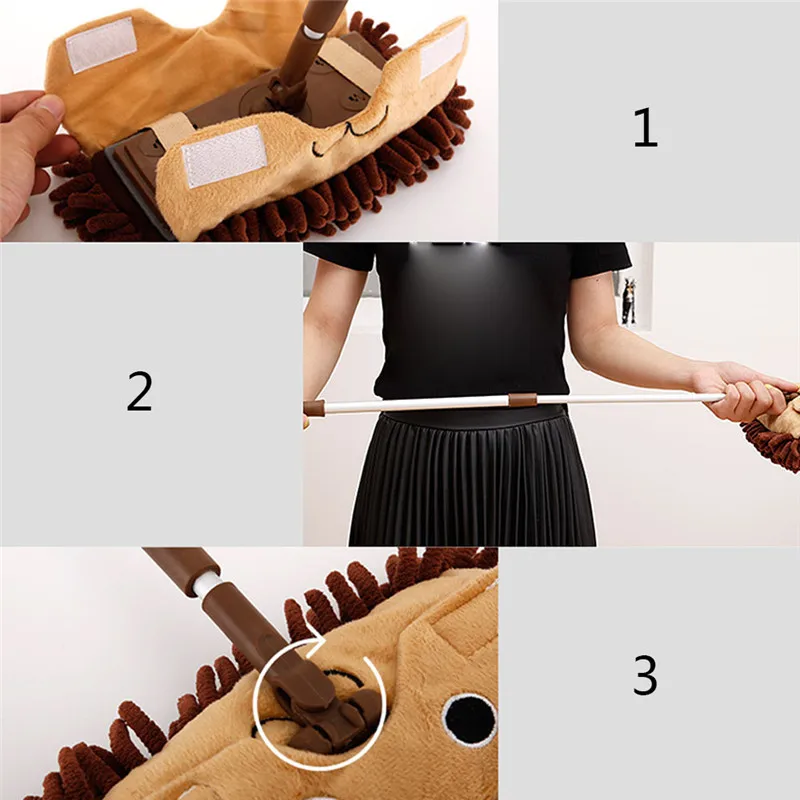 1

2

3