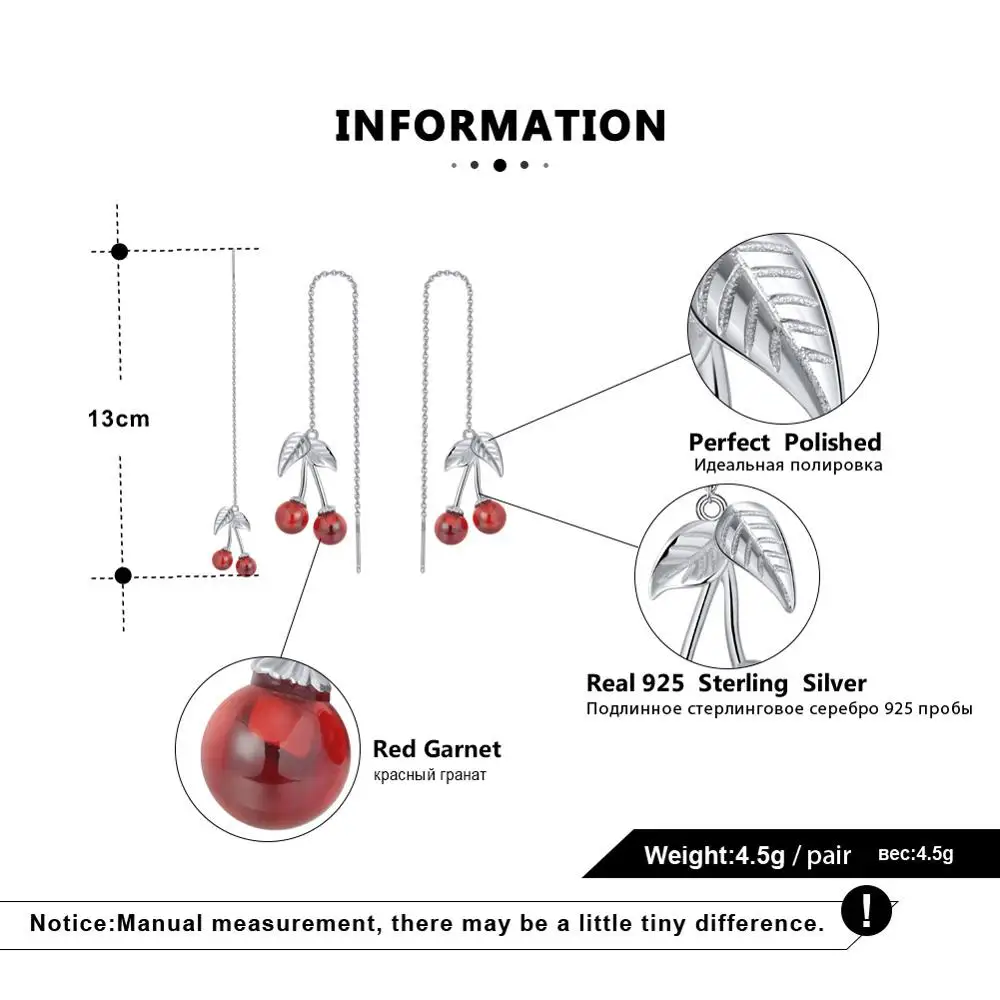 INFORMATION

13cm

Perfect Polished
Идеальная полировка

Real 925 Sterling Silver
Подлинное стерлинговое серебро 925 пробы

Red Garnet
красный гранат

Weight:4.5g / pair вес:4.5g

Notice:Manual measurement, there may be a little tiny difference.

!