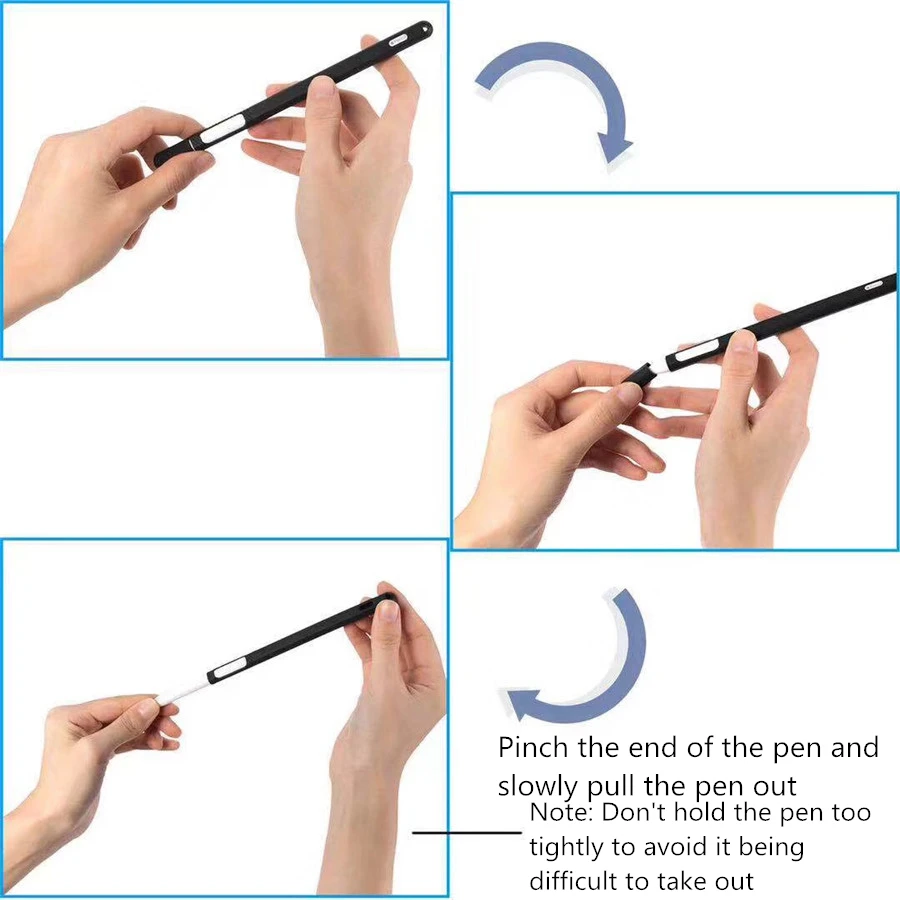 Pinch the end of the pen and slowly pull the pen out

Note: Don't hold the pen too tightly to avoid it being difficult to take out