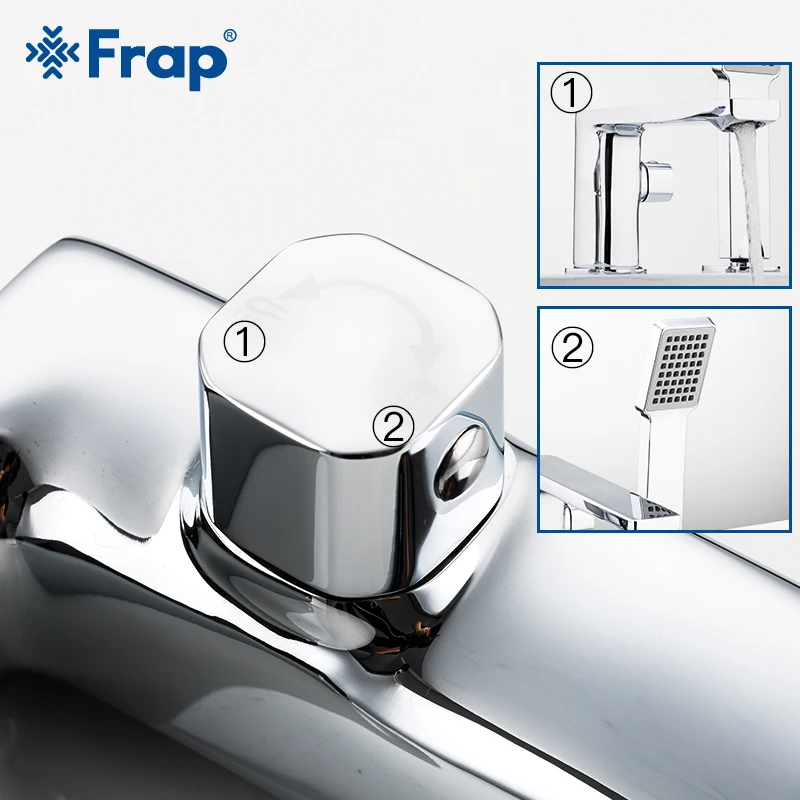 Frap®

①

②

①

②