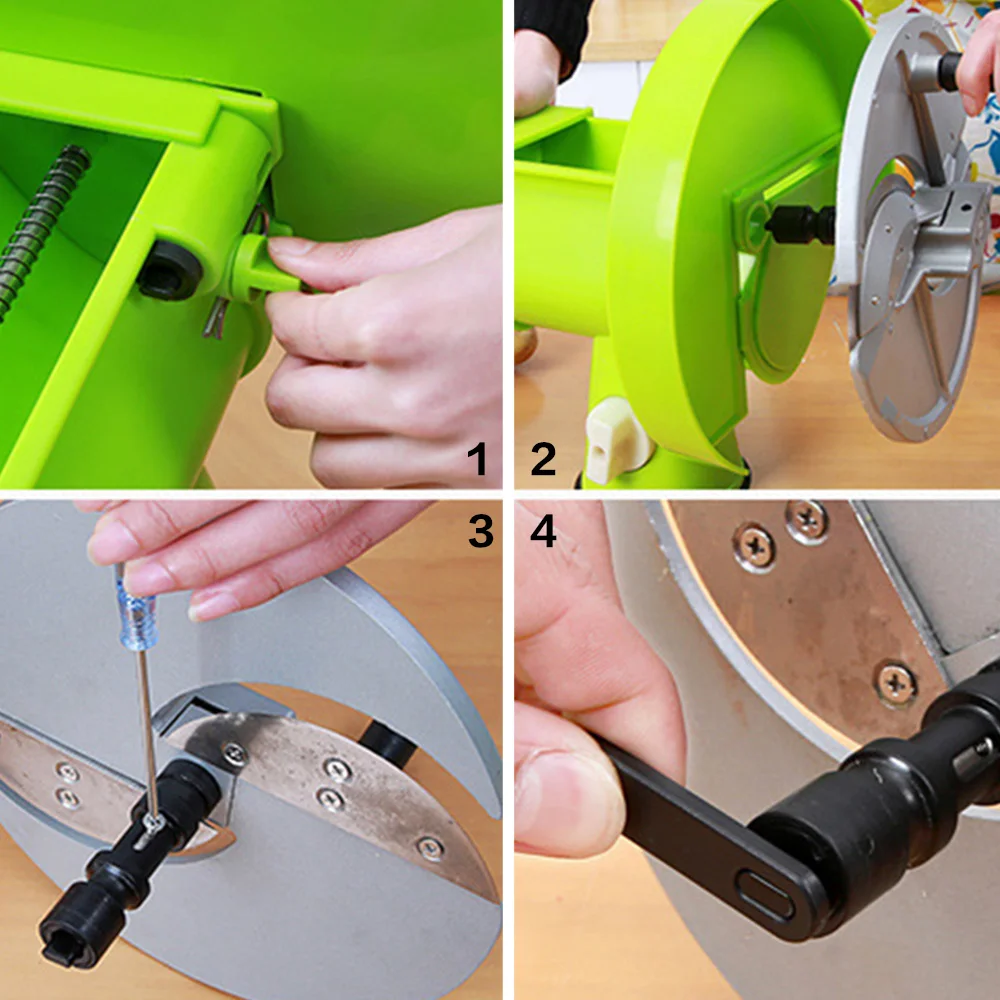 1 2
3 4