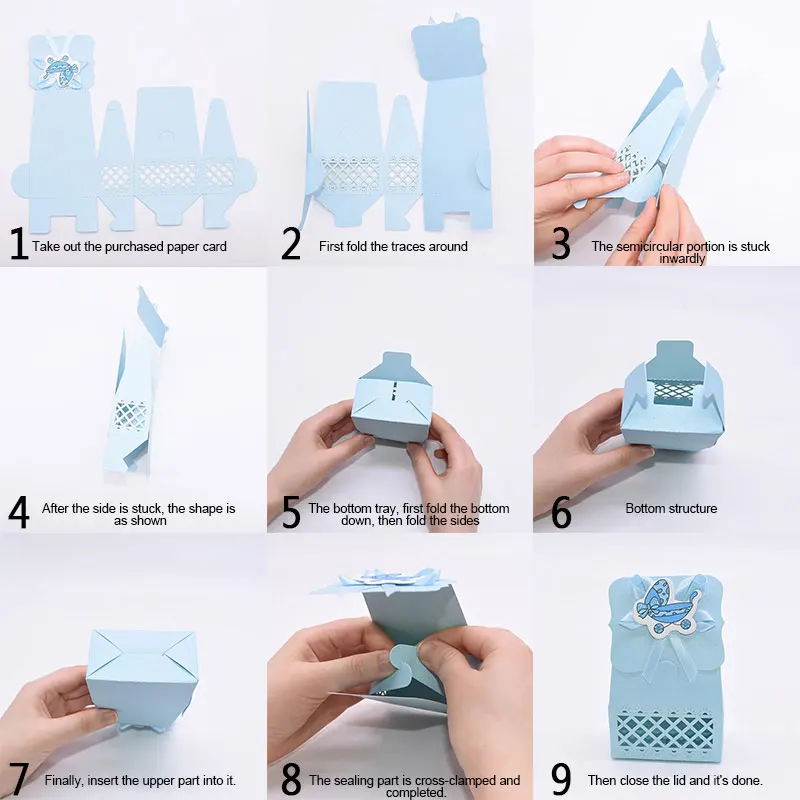 1 Take out the purchased paper card

2 First fold the traces around

3 The semicircular portion is stuck inwardly

4 After the side is stuck, the shape is as shown

5 The bottom tray, first fold the bottom down, then fold the sides

6 Bottom structure

7 Finally, insert the upper part into it.

8 The sealing part is cross-clamped and completed.

9 Then close the lid and it's done.