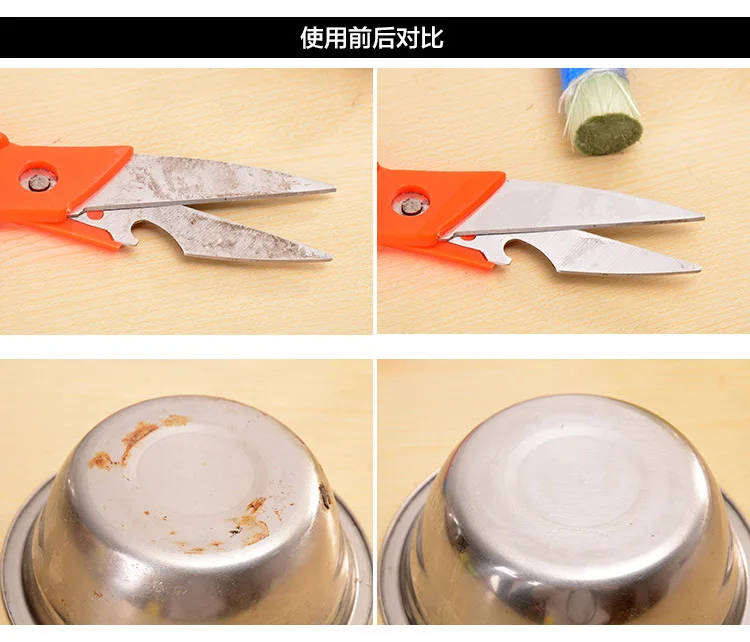 使用前后对比