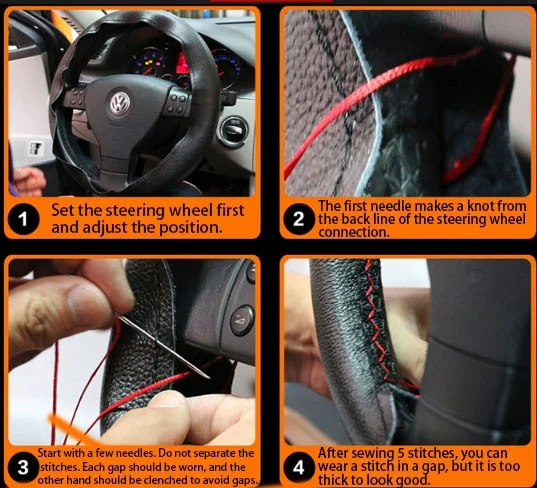 1 Set the steering wheel first and adjust the position.

2 The first needle makes a knot from the back line of the steering wheel connection.

3 Start with a few needles. Do not separate the stitches. Each gap should be worn, and the other hand should be clenched to avoid gaps.

4 After sewing 5 stitches, you can wear a stitch in a gap, but it is too thick to look good.