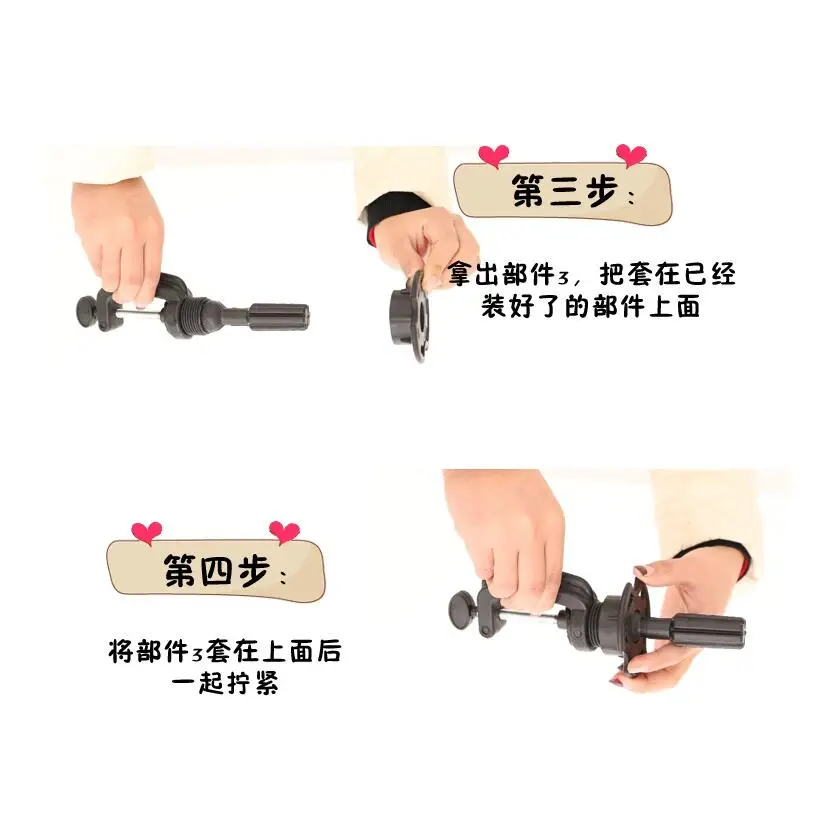 第三步：

拿出部件3，把套在已经装好了的部件上面

第四步：

将部件3套在上面后一起拧紧