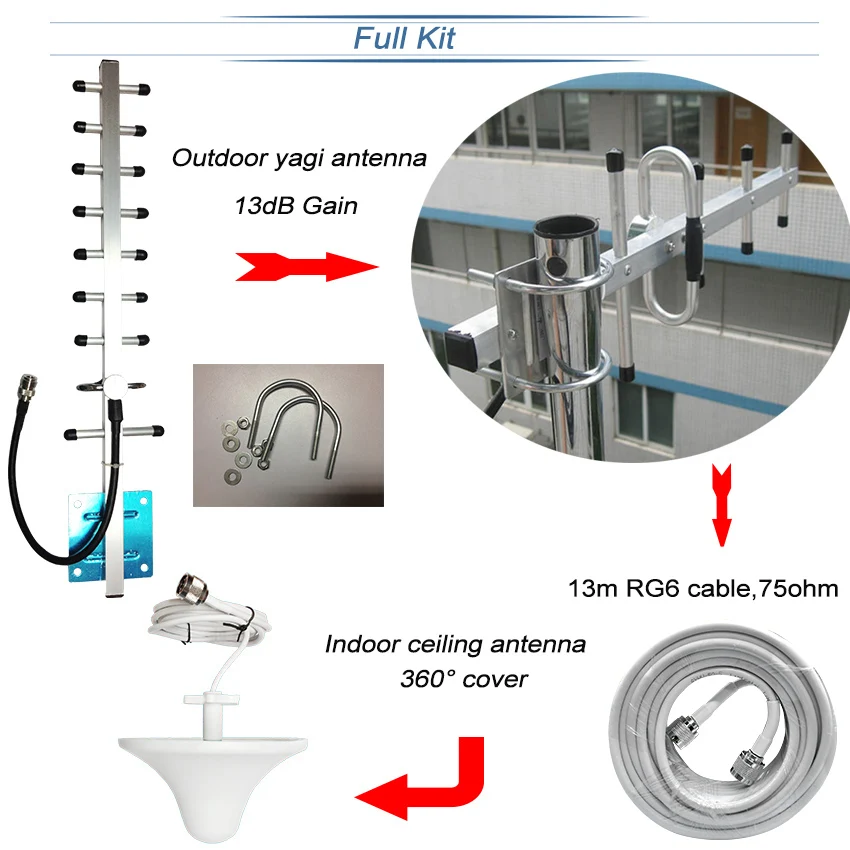 Full Kit

Outdoor yagi antenna
13dB Gain

13m RG6 cable,75ohm

Indoor ceiling antenna
360° cover