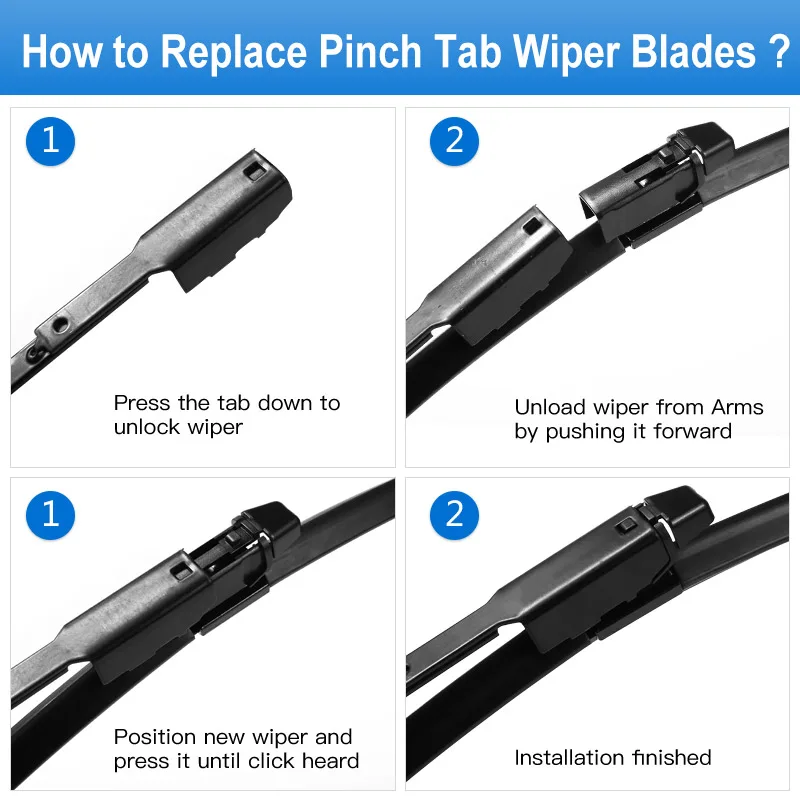 How to Replace Pinch Tab Wiper Blades ?

1

Press the tab down to unlock wiper

2

Unload wiper from Arms by pushing it forward

1

Position new wiper and press it until click heard

2

Installation finished