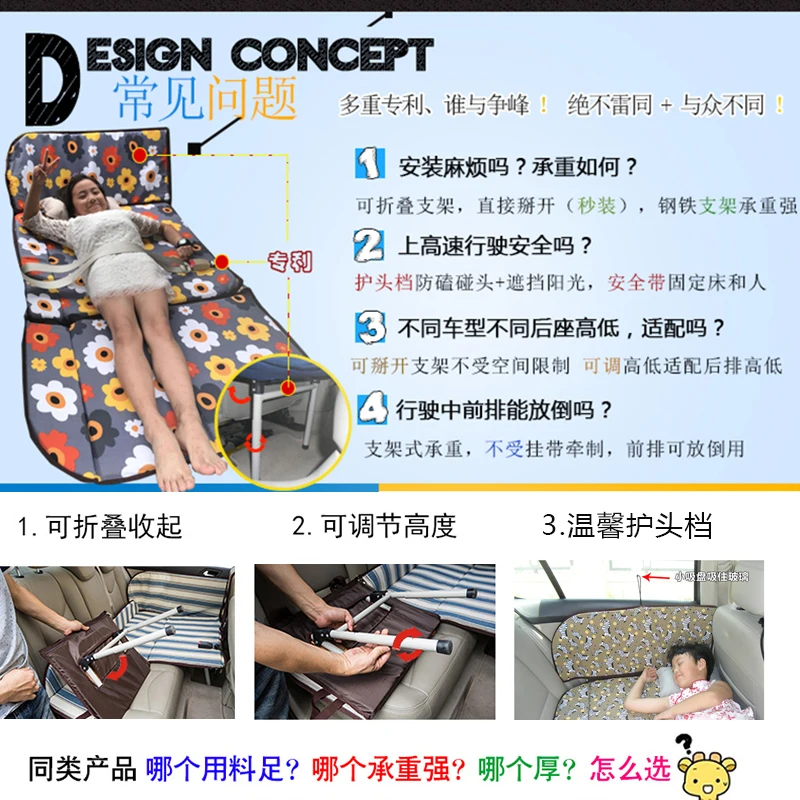 DESIGN CONCEPT
常见问题

多重专利、谁与争峰！ 绝不雷同 + 与众不同！

专利

1 安装麻烦吗？承重如何？
可折叠支架，直接掰开（秒装），钢铁支架承重强

2 上高速行驶安全吗？
护头档防磕碰头+遮挡阳光，安全带固定床和人

3 不同车型不同后座高低，适配吗？
可掰开支架不受空间限制 可调高低适配后排高低

4 行驶中前排能放倒吗？
支架式承重，不受挂带牵制，前排可放倒用

1. 可折叠收起

2. 可调节高度

3.温馨护头档

小吸盘吸住玻璃

同类产品 哪个用料足？哪个承重强？哪个厚？怎么选