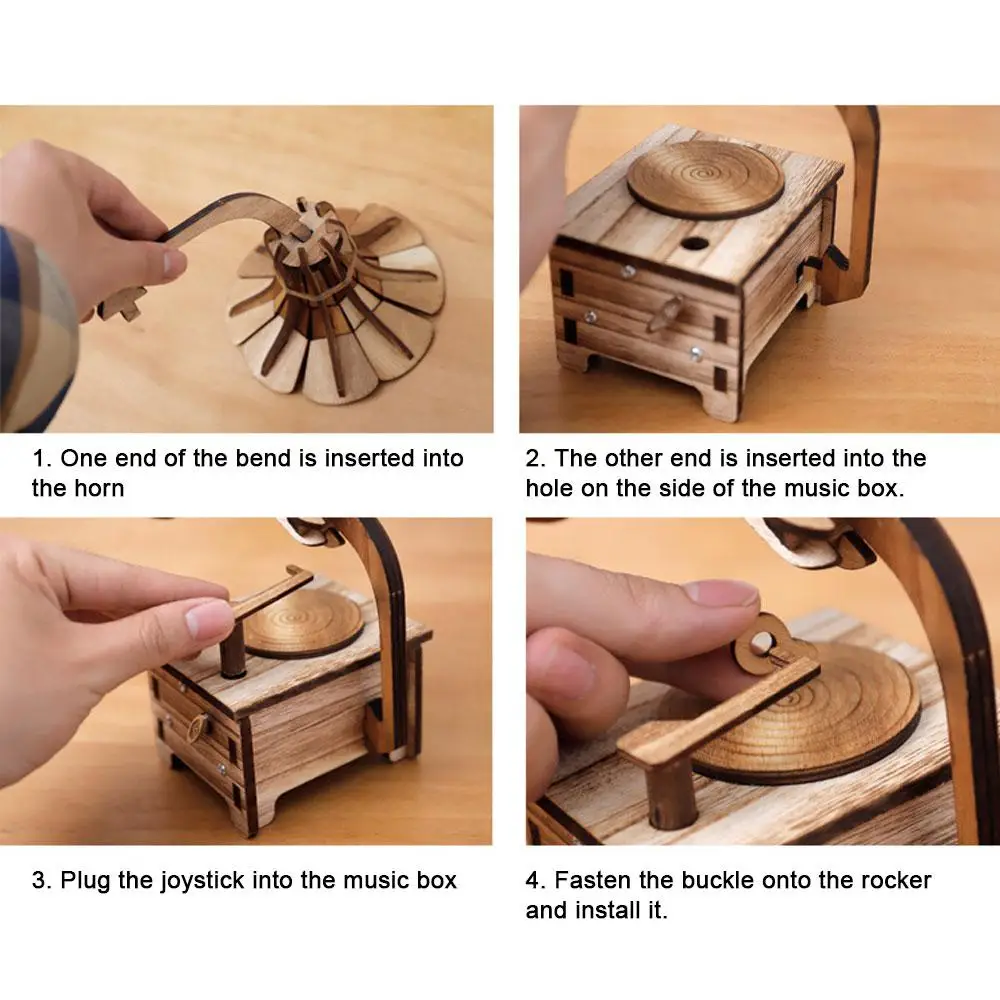 1. One end of the bend is inserted into the horn

2. The other end is inserted into the hole on the side of the music box.

3. Plug the joystick into the music box

4. Fasten the buckle onto the rocker and install it.