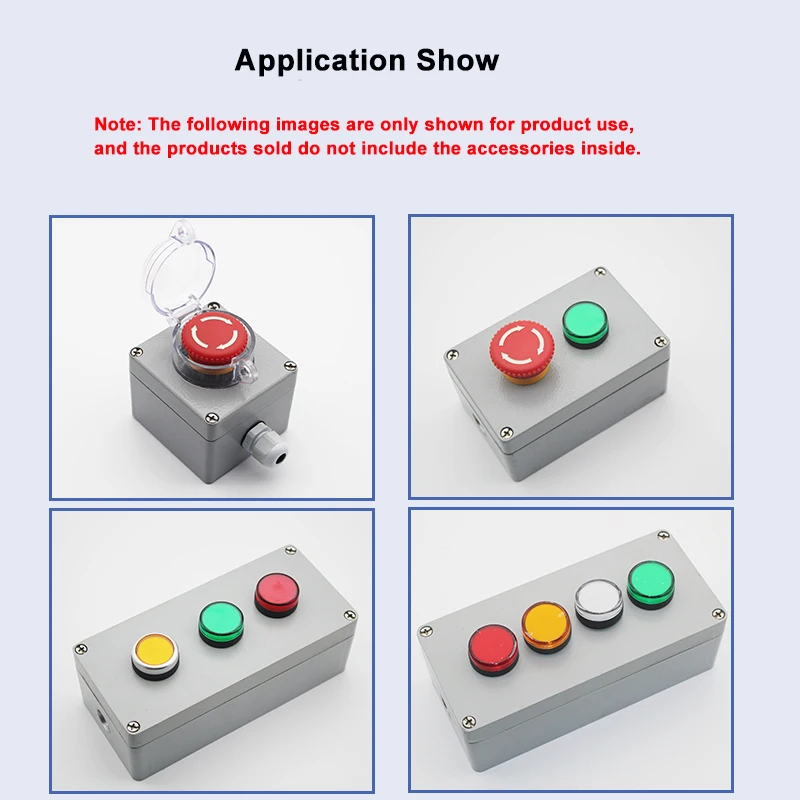 Application Show

Note: The following images are only shown for product use, and the products sold do not include the accessories inside.