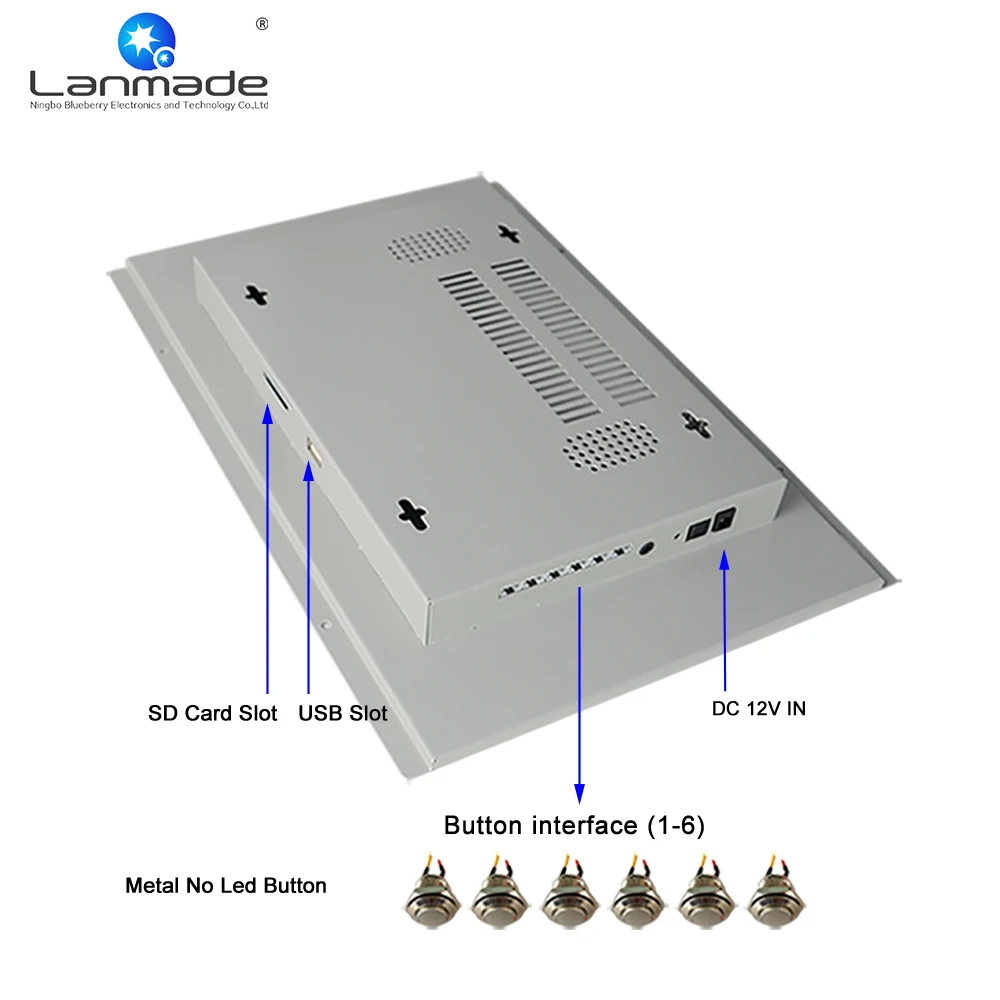 ®
Lanmade
Ningbo Blueberry Electronics and Technology Co.,Ltd

SD Card Slot
USB Slot
DC 12V IN

Button interface (1-6)

Metal No Led Button