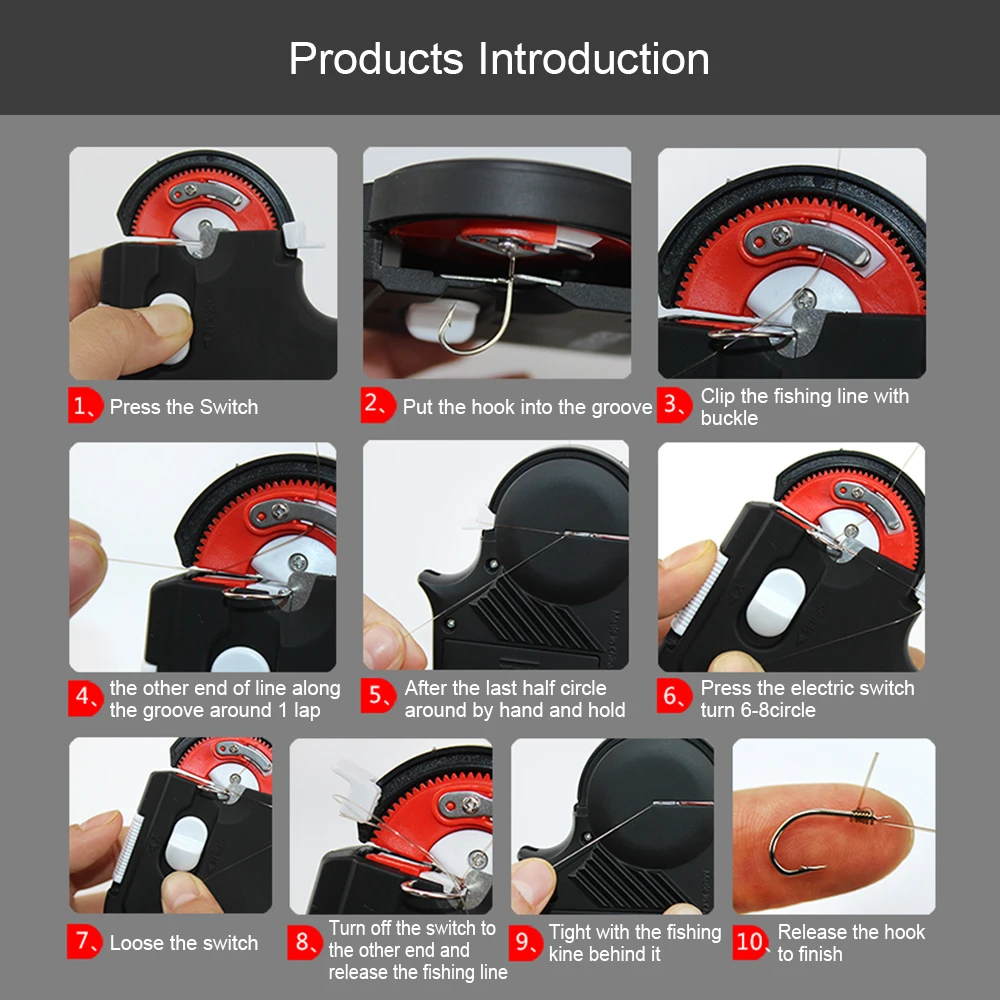 Products Introduction

1、Press the Switch

2、Put the hook into the groove

3、Clip the fishing line with buckle

4、the other end of line along the groove around 1 lap

5、After the last half circle around by hand and hold

6、Press the electric switch turn 6-8circle

7、Loose the switch

8、Turn off the switch to the other end and release the fishing line

9、Tight with the fishing kine behind it

10、Release the hook to finish