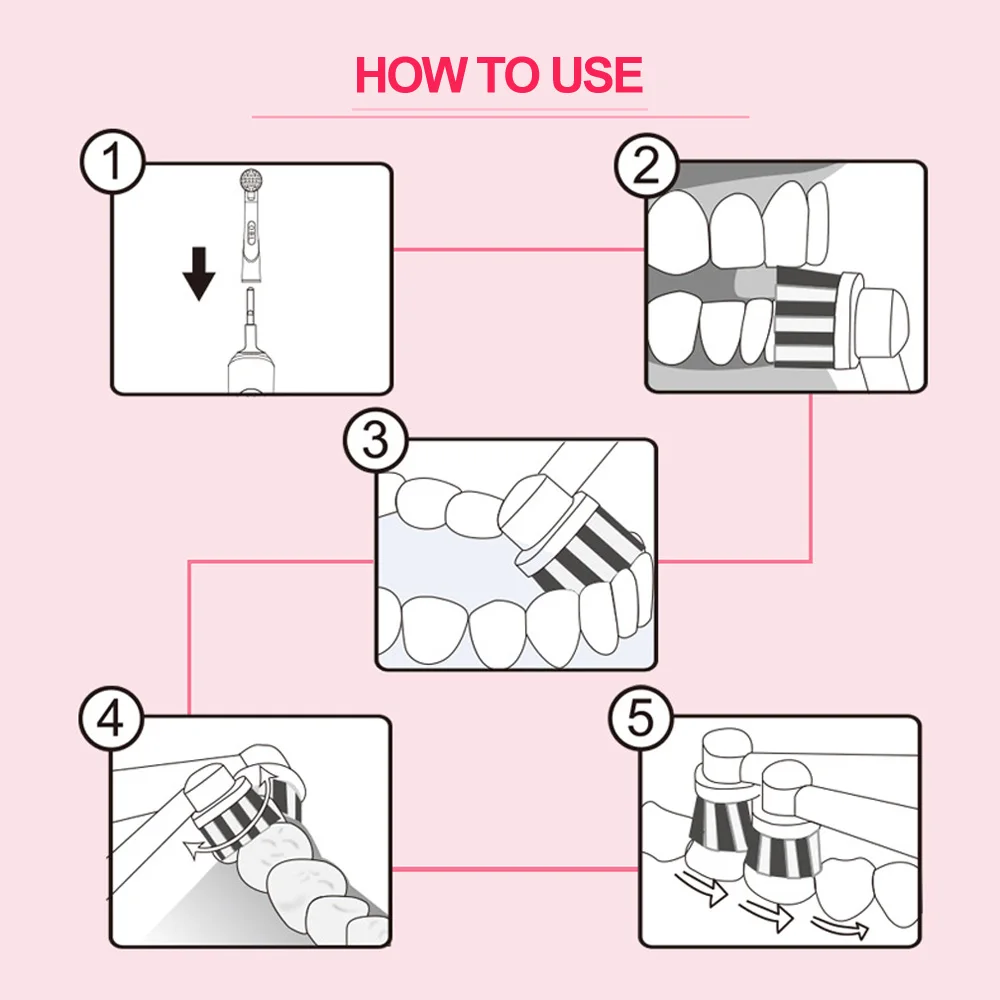 HOW TO USE

1

2

3

4

5