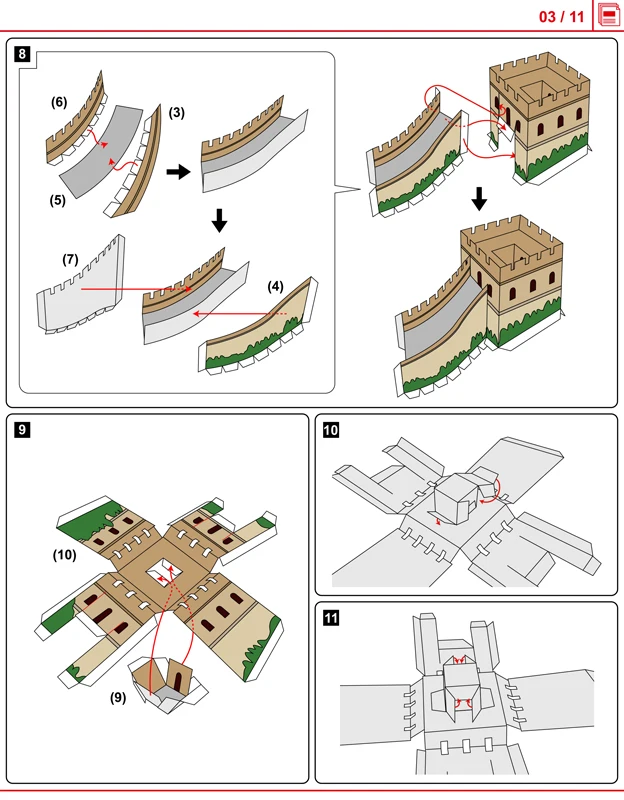 03 / 11

8

(6)

(3)

(5)

(7)

(4)

9

(10)

(9)

10

11